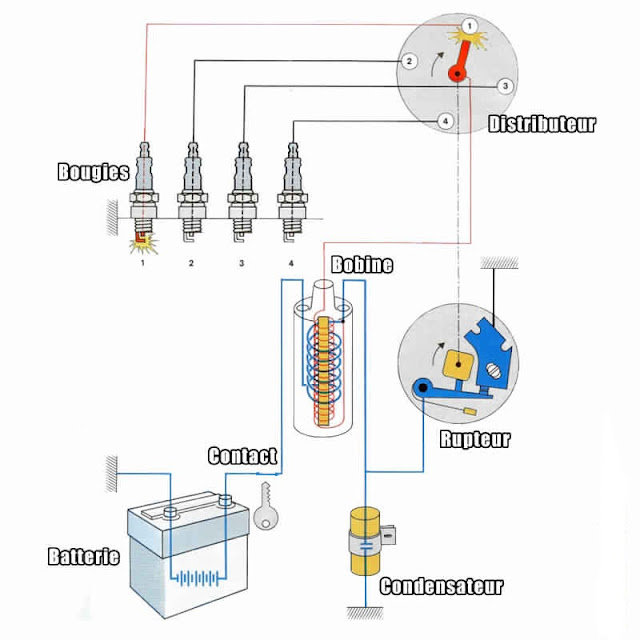 1
2
3
4
Distributeur
Bougies
1
2
3
4
Bobine
Rupteur
Contact
Batterie
Condensateur