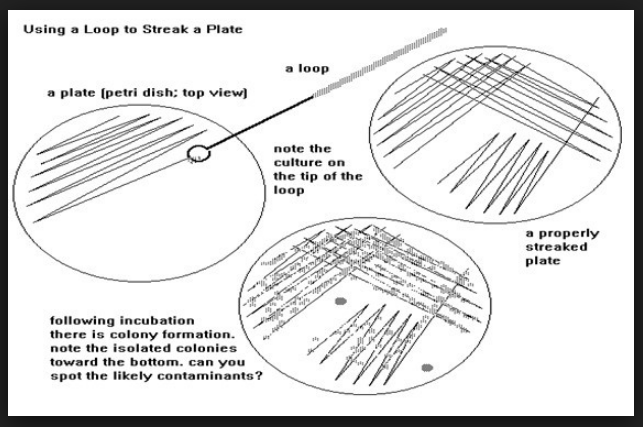 Using a Loop to Streak a Plate

a loop

a plate (petri dish; top view)

note the culture on the tip of the loop

a properly streaked plate

following incubation there is colony formation. note the isolated colonies toward the bottom. can you spot the likely contaminants?