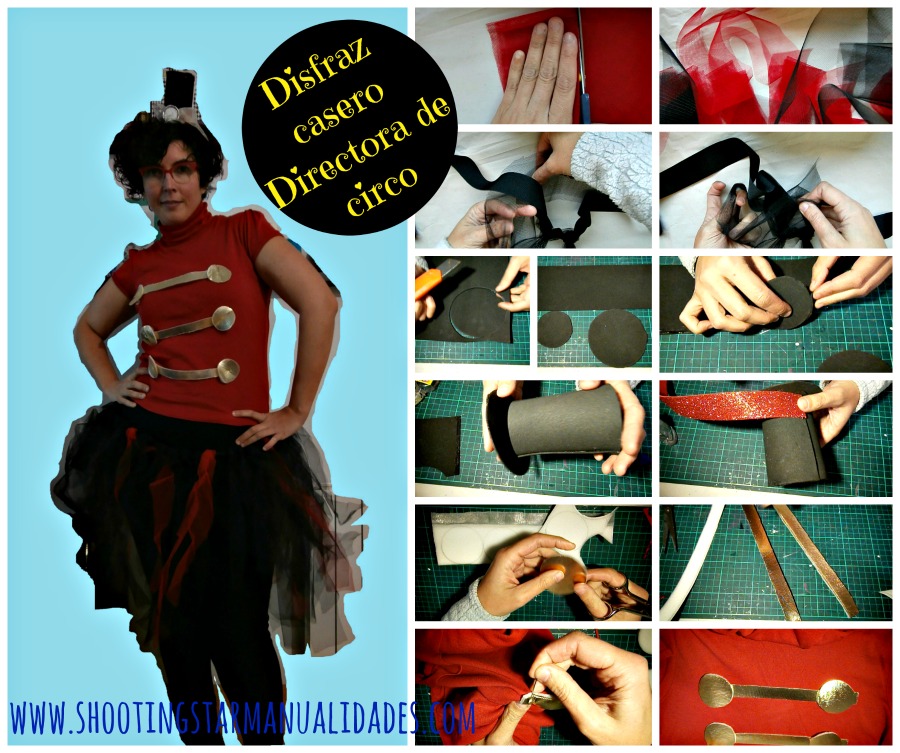 Disfraz casero Directora de circo

WWW.SHOOTINGSTARMANUALIDADES.COM