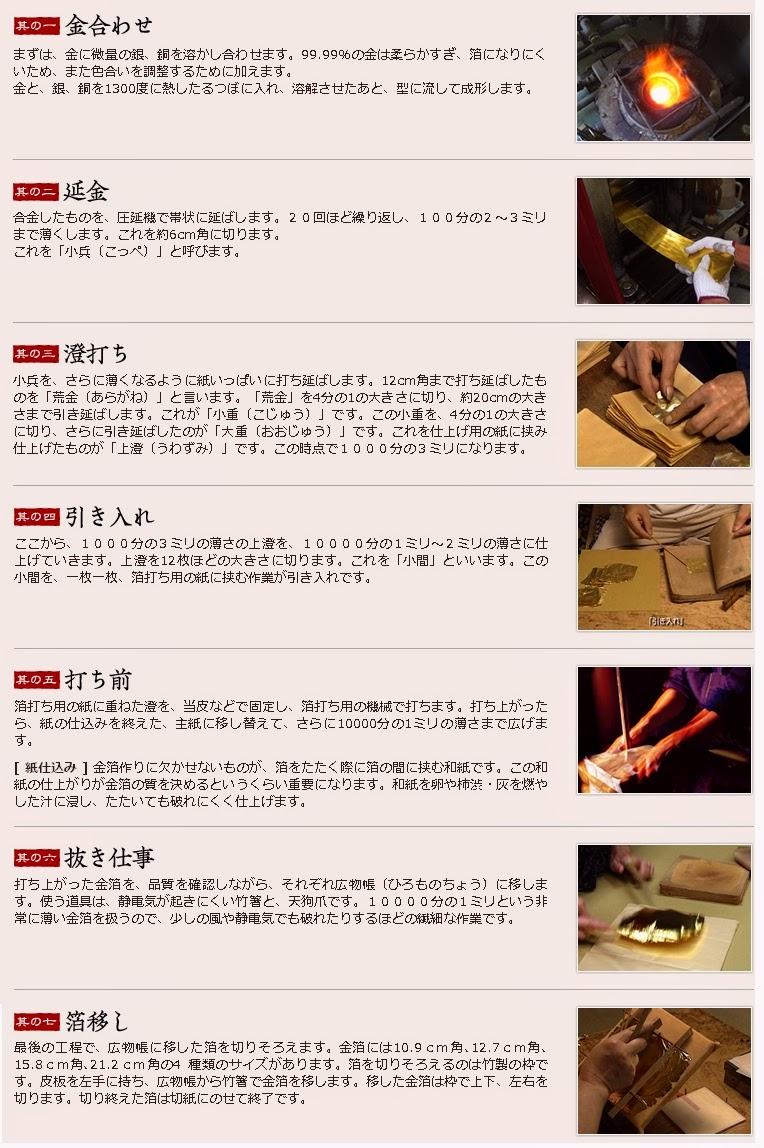 其の一 金合わせ

まずは、金に微量の銀、銅を溶かし合わせます。99.99%の金は柔らかすぎ、箔になりにくいため、また色合いを調整するために加えます。
金と、銀、銅を1300度に熱したるつぼに入れ、溶解させたあと、型に流して成形します。

其の二 延金

合金したものを、圧延機で帯状に延ばします。２０回ほど繰り返し、１００分の２～３ミリまで薄くします。これを約6cm角に切ります。
これを「小兵（こっぺ）」と呼びます。

其の三 澄打ち

小兵を、さらに薄くなるように紙いっぱいに打ち延ばします。12cm角まで打ち延ばしたものを「荒金（あらがね）」と言います。「荒金」を4分の1の大きさに切り、約20cmの大きさまで引き延ばします。これが「小重（こじゅう）」です。この小重を、4分の1の大きさに切り、さらに引き延ばしたのが「大重（おおじゅう）」です。これを仕上げ用の紙に挟み仕上げたものが「上澄（うわずみ）」です。この時点で１０００分の３ミリになります。

其の四 引き入れ

ここから、１０００分の3ミリの薄さの上澄を、１００００分の１ミリ～２ミリの薄さに仕上げていきます。上澄を12枚ほどの大きさに切ります。これを「小間」といいます。この小間を、一枚一枚、箔打ち用の紙に挟む作業が引き入れです。

引き入れ

其の五 打ち前

箔打ち用の紙に重ねた澄を、当皮などで固定し、箔打ち用の機械で打ちます。打ち上がったら、紙の仕込みを終えた、主紙に移し替えて、さらに10000分の1ミリの薄さまで広げます。

[ 紙仕込み ] 金箔作りに欠かせないものが、箔をたたく際に箔の間に挟む和紙です。この和紙の仕上がりが金箔の質を決めるというくらい重要になります。和紙を卵や柿渋・灰を燃やした汁に浸し、たたいても破れにくく仕上げます。

其の六 抜き仕事

打ち上がった金箔を、品質を確認しながら、それぞれ広物帳（ひろものちょう）に移します。使う道具は、静電気が起きにくい竹箸と、天狗爪です。１００００分の１ミリという非常に薄い金箔を扱うので、少しの風や静電気でも破れたりするほどの繊細な作業です。

其の七 箔移し

最後の工程で、広物帳に移した箔を切りそろえます。金箔には10.9ｃｍ角､12.7ｃｍ角､15.8ｃｍ角､21.2ｃｍ角の4 種類のサイズがあります。箔を切りそろえるのは竹製の枠です。皮板を左手に持ち、広物帳から竹箸で金箔を移します。移した金箔は枠で上下、左右を切ります。切り終えた箔は切紙にのせて終了です。