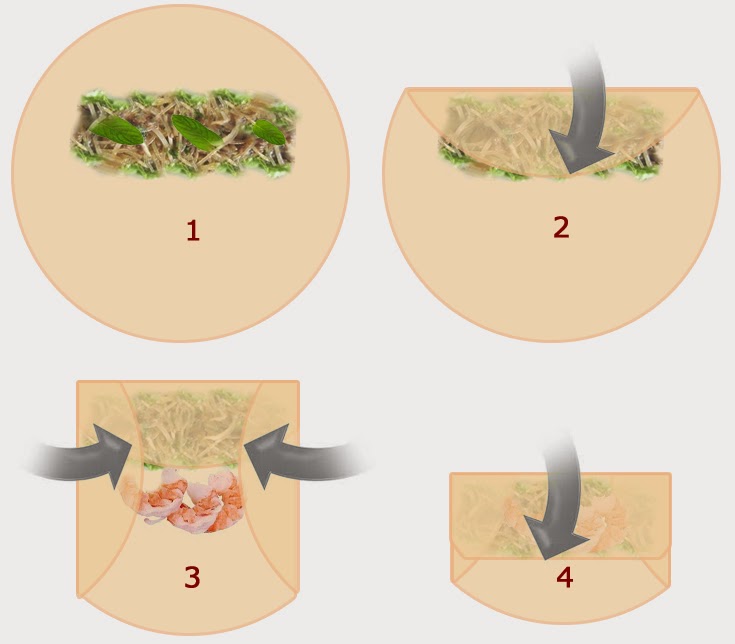 1

2

3

4