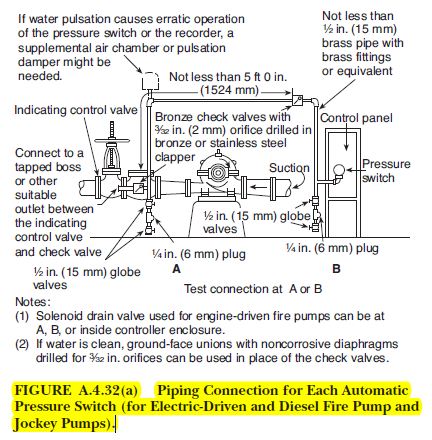 If water pulsation causes erratic operation of the pressure switch or the recorder, a supplemental air chamber or pulsation damper might be needed.

Not less than ½ in. (15 mm) brass pipe with brass fittings or equivalent

Not less than 5 ft 0 in. (1524 mm)

Indicating control valve

Bronze check valves with $\frac{3}{32}$ in. (2 mm) orifice drilled in bronze or stainless steel clapper

Control panel

Connect to a tapped boss or other suitable outlet between the indicating control valve and check valve

Suction

Pressure switch

½ in. (15 mm) globe valves

¼ in. (6 mm) plug

¼ in. (6 mm) plug

½ in. (15 mm) globe valves

A

B

Test connection at A or B

Notes:
(1) Solenoid drain valve used for engine-driven fire pumps can be at A, B, or inside controller enclosure.
(2) If water is clean, ground-face unions with noncorrosive diaphragms drilled for $\frac{3}{32}$ in. orifices can be used in place of the check valves.

FIGURE A.4.32(a) Piping Connection for Each Automatic Pressure Switch (for Electric-Driven and Diesel Fire Pump and Jockey Pumps).