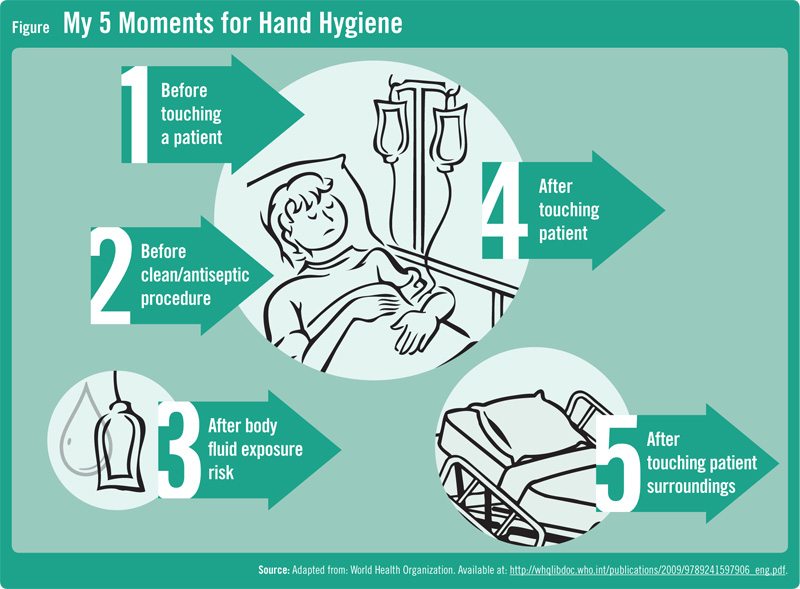 Figure My 5 Moments for Hand Hygiene

1 Before touching a patient

2 Before clean/antiseptic procedure

3 After body fluid exposure risk

4 After touching patient

5 After touching patient surroundings

Source: Adapted from: World Health Organization. Available at: http://whqlibdoc.who.int/publications/2009/9789241597906_eng.pdf.