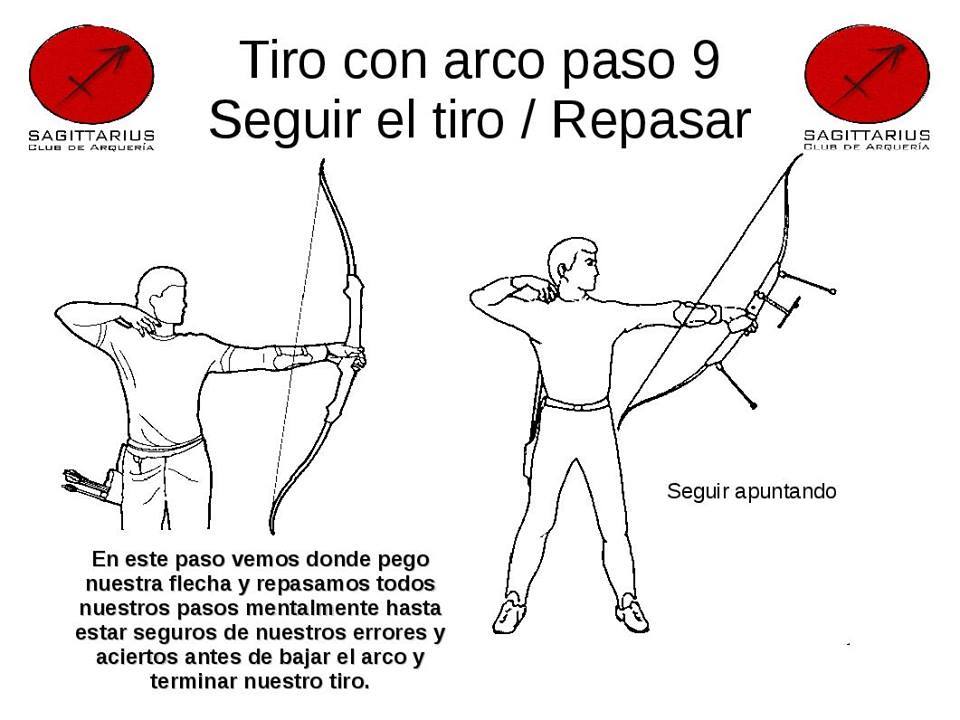 SAGITTARIUS
CLUB DE ARQUERÍA

Tiro con arco paso 9
Seguir el tiro / Repasar

SAGITTARIUS
CLUB DE ARQUERÍA

Seguir apuntando

En este paso vemos donde pego nuestra flecha y repasamos todos nuestros pasos mentalmente hasta estar seguros de nuestros errores y aciertos antes de bajar el arco y terminar nuestro tiro.