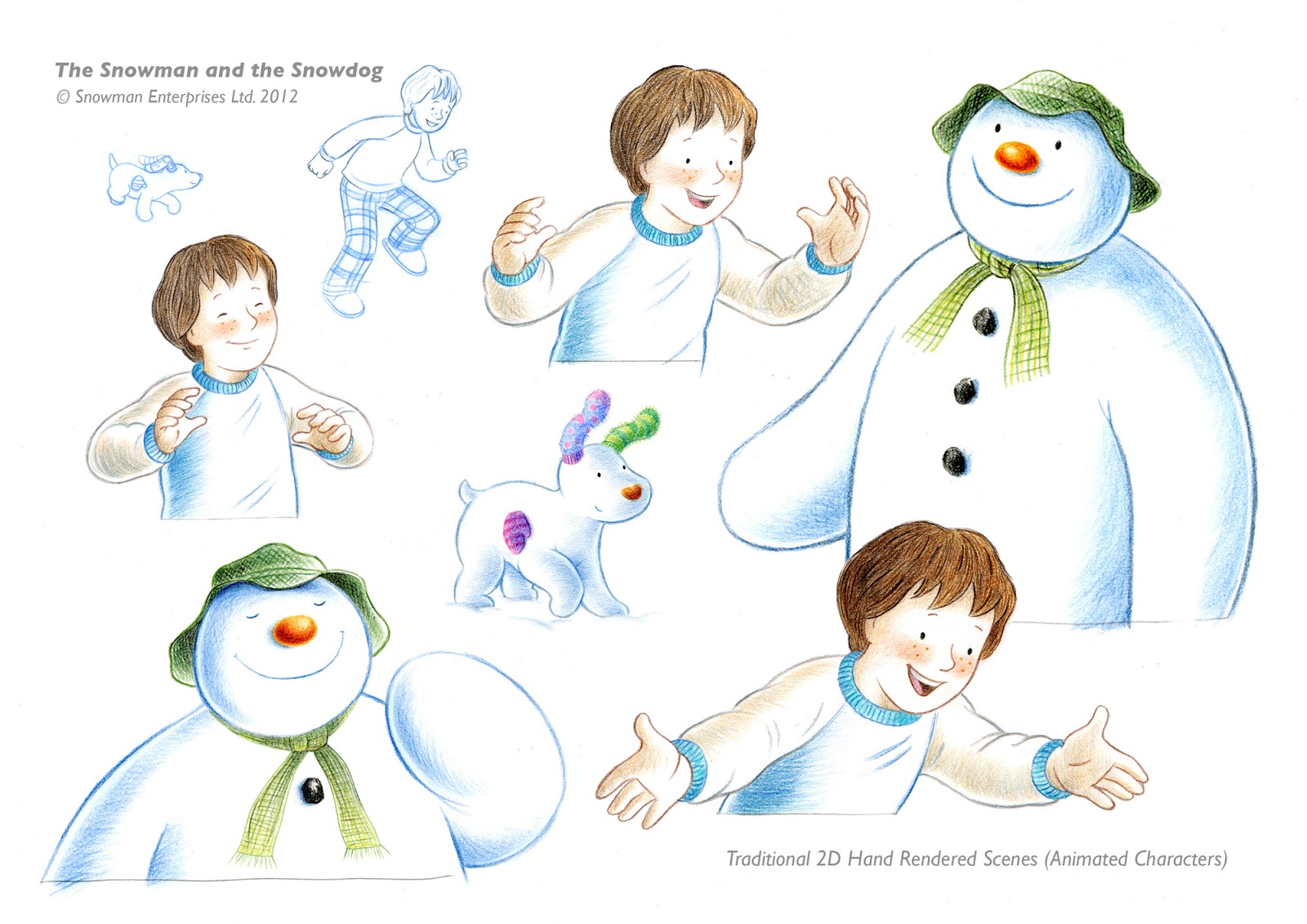 The Snowman and the Snowdog
© Snowman Enterprises Ltd. 2012

Traditional 2D Hand Rendered Scenes (Animated Characters)