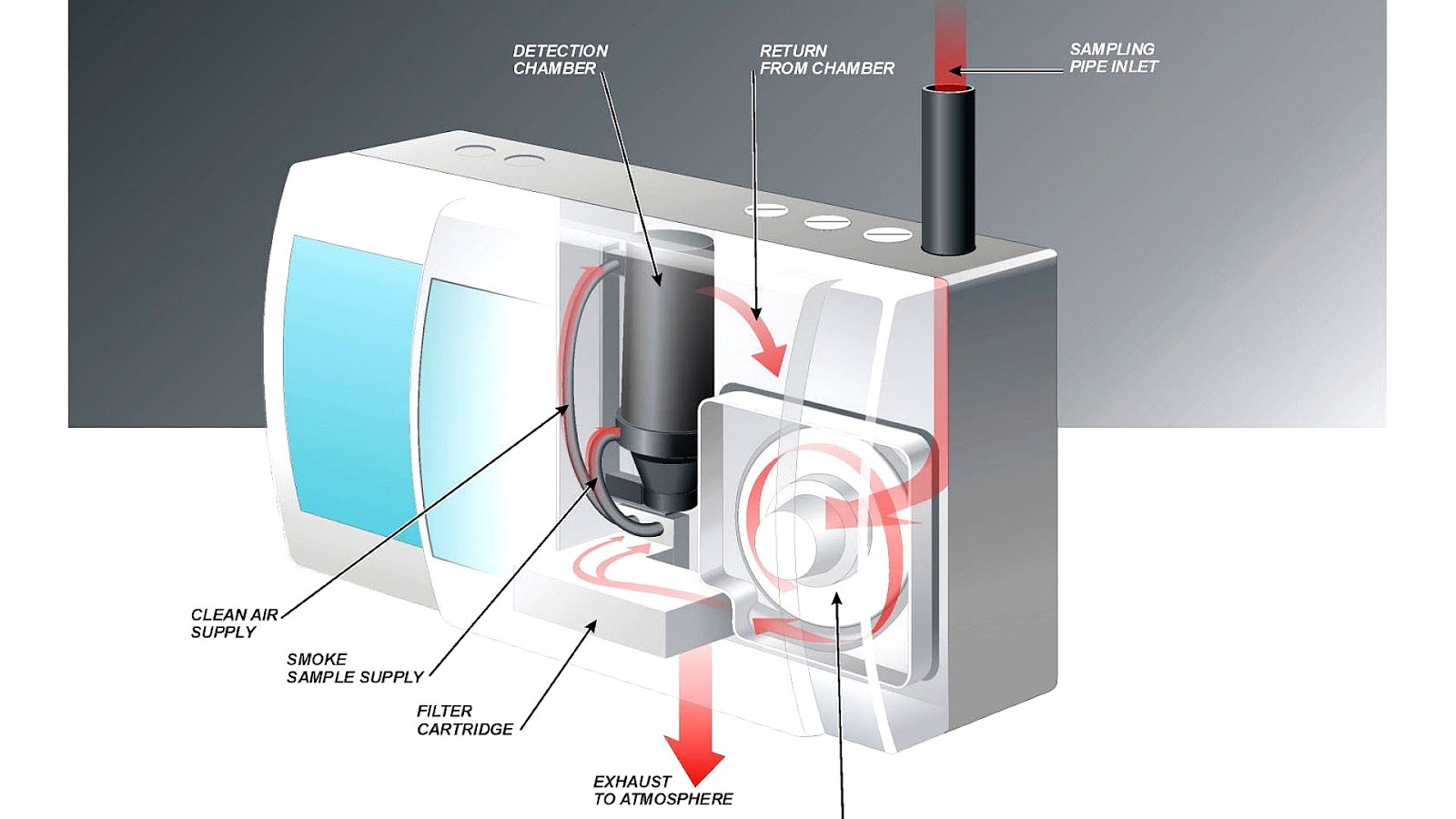 DETECTION CHAMBER

RETURN FROM CHAMBER

SAMPLING PIPE INLET

CLEAN AIR SUPPLY

SMOKE SAMPLE SUPPLY

FILTER CARTRIDGE

EXHAUST TO ATMOSPHERE