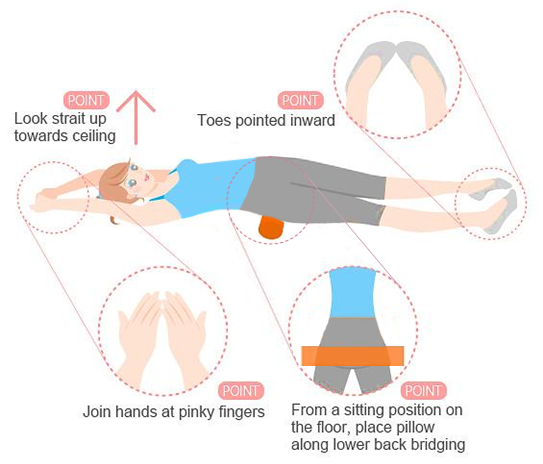 POINT
Look strait up towards ceiling

POINT
Toes pointed inward

POINT
Join hands at pinky fingers

POINT
From a sitting position on the floor, place pillow along lower back bridging