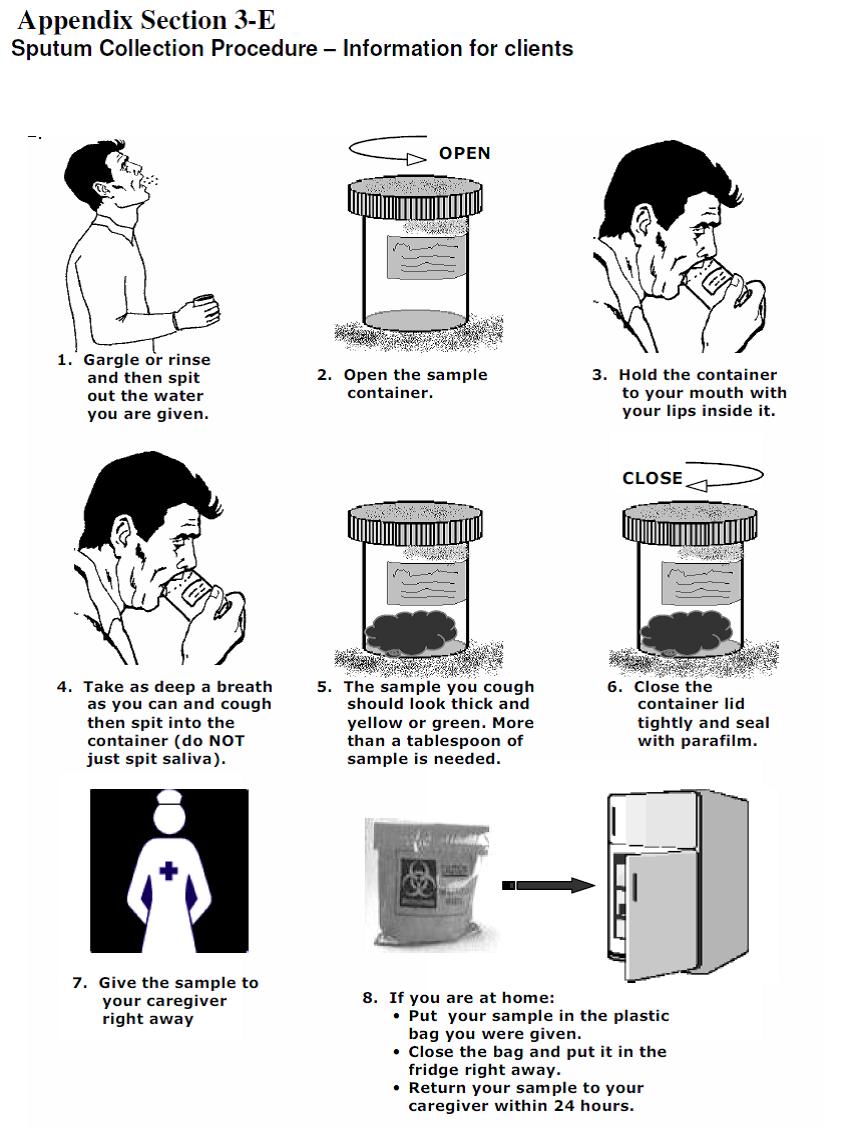 Appendix Section 3-E
Sputum Collection Procedure – Information for clients

OPEN

1. Gargle or rinse and then spit out the water you are given.

2. Open the sample container.

3. Hold the container to your mouth with your lips inside it.

CLOSE

4. Take as deep a breath as you can and cough then spit into the container (do NOT just spit saliva).

5. The sample you cough should look thick and yellow or green. More than a tablespoon of sample is needed.

6. Close the container lid tightly and seal with parafilm.

7. Give the sample to your caregiver right away

8. If you are at home:
• Put your sample in the plastic bag you were given.
• Close the bag and put it in the fridge right away.
• Return your sample to your caregiver within 24 hours.