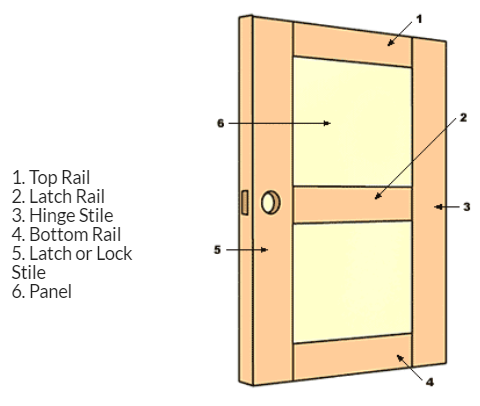 1. Top Rail
2. Latch Rail
3. Hinge Stile
4. Bottom Rail
5. Latch or Lock Stile
6. Panel

1
6
2
3
5
4