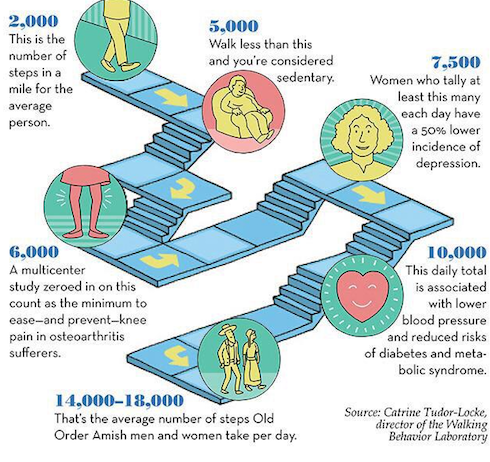 2,000
This is the number of steps in a mile for the average person.

5,000
Walk less than this and you're considered sedentary.

7,500
Women who tally at least this many each day have a 50% lower incidence of depression.

6,000
A multicenter study zeroed in on this count as the minimum to ease—and prevent—knee pain in osteoarthritis sufferers.

10,000
This daily total is associated with lower blood pressure and reduced risks of diabetes and metabolic syndrome.

14,000–18,000
That's the average number of steps Old Order Amish men and women take per day.

Source: Catrine Tudor-Locke, director of the Walking Behavior Laboratory