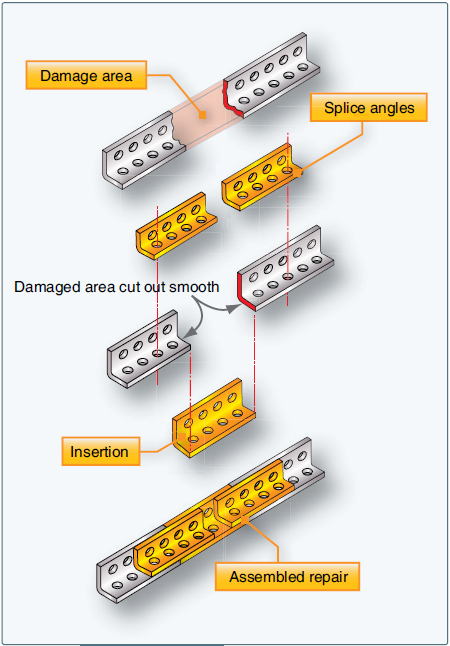 Damage area

Splice angles

Damaged area cut out smooth

Insertion

Assembled repair