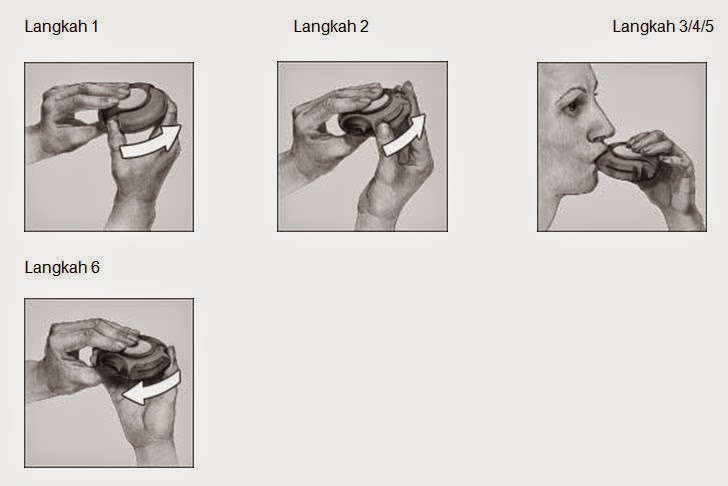 Langkah 1

Langkah 2

Langkah 3/4/5

Langkah 6