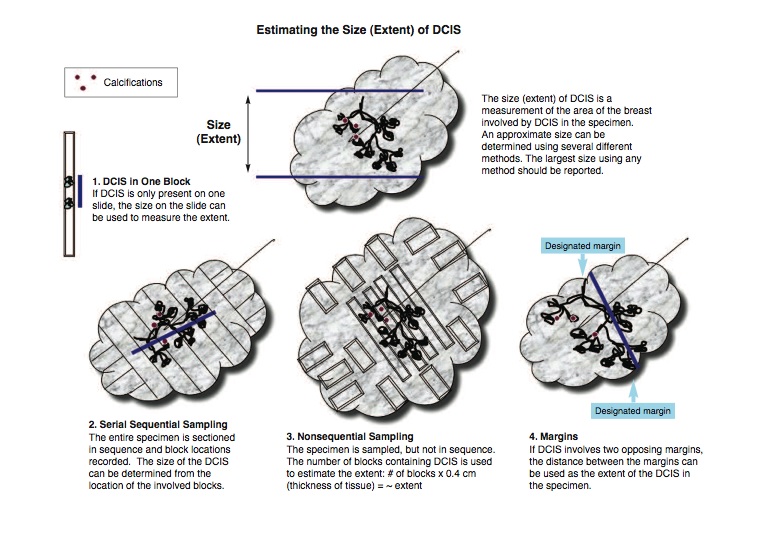 Estimating the Size (Extent) of DCIS

Calcifications

Size (Extent)

The size (extent) of DCIS is a measurement of the area of the breast involved by DCIS in the specimen. An approximate size can be determined using several different methods. The largest size using any method should be reported.

1. DCIS in One Block
If DCIS is only present on one slide, the size on the slide can be used to measure the extent.

Designated margin

Designated margin

2. Serial Sequential Sampling
The entire specimen is sectioned in sequence and block locations recorded. The size of the DCIS can be determined from the location of the involved blocks.

3. Nonsequential Sampling
The specimen is sampled, but not in sequence. The number of blocks containing DCIS is used to estimate the extent: # of blocks x 0.4 cm (thickness of tissue) = ~ extent

4. Margins
If DCIS involves two opposing margins, the distance between the margins can be used as the extent of the DCIS in the specimen.