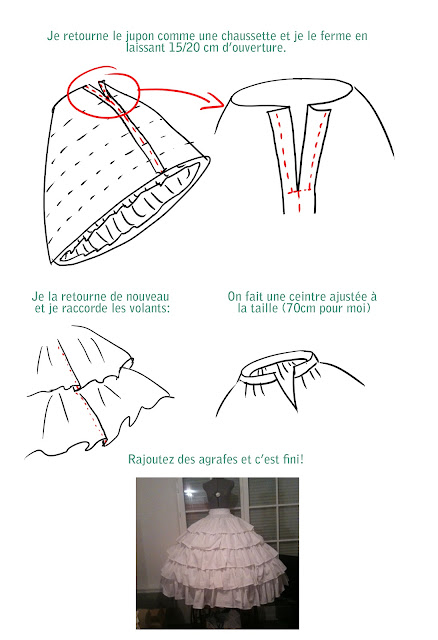 Je retourne le jupon comme une chaussette et je le ferme en laissant 15/20 cm d'ouverture.

Je la retourne de nouveau et je raccorde les volants:

On fait une ceintre ajustée à la taille (70cm pour moi)

Rajoutez des agrafes et c'est fini!