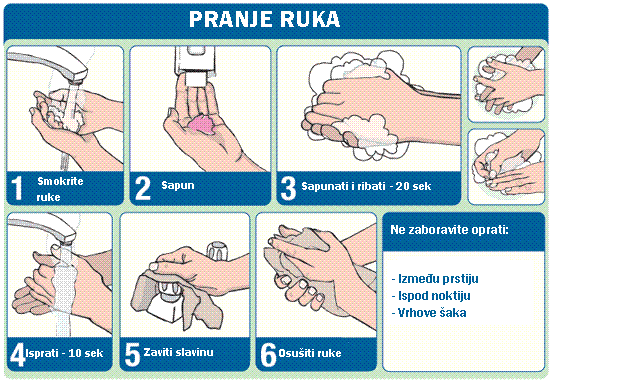 PRANJE RUKA

1 Smokrite ruke

2 Sapun

3 Sapunati i ribati - 20 sek

4 Isprati - 10 sek

5 Zaviti slavinu

6 Osušiti ruke

Ne zaboravite oprati:

- Između prstiju
- Ispod noktiju
- Vrhove šaka