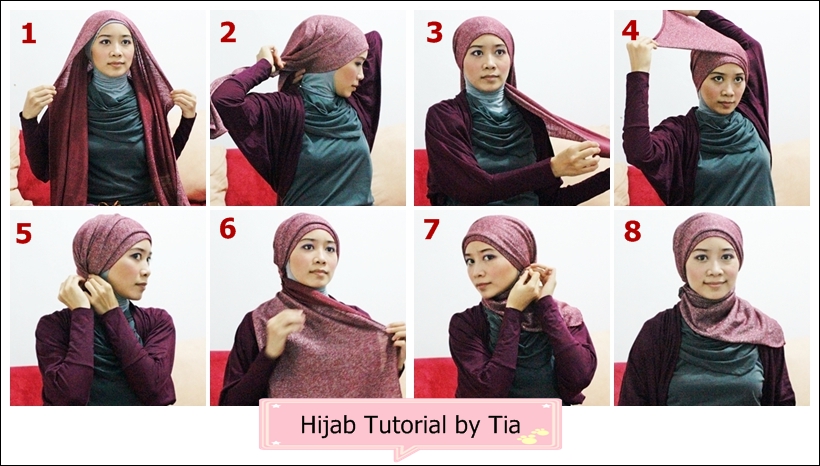 1
2
3
4
5
6
7
8

Hijab Tutorial by Tia