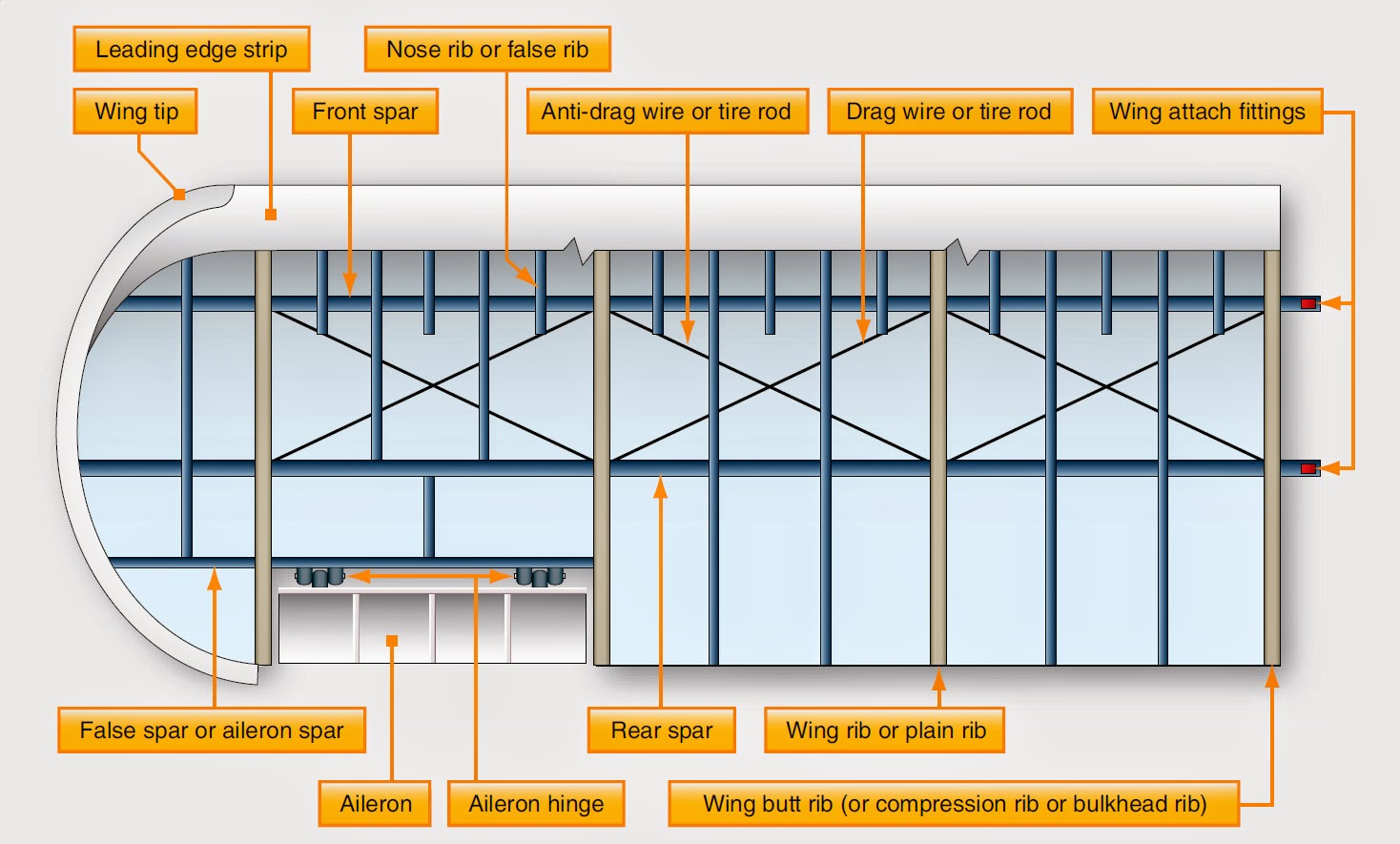 Leading edge strip

Nose rib or false rib

Wing tip

Front spar

Anti-drag wire or tire rod

Drag wire or tire rod

Wing attach fittings

False spar or aileron spar

Rear spar

Wing rib or plain rib

Aileron

Aileron hinge

Wing butt rib (or compression rib or bulkhead rib)