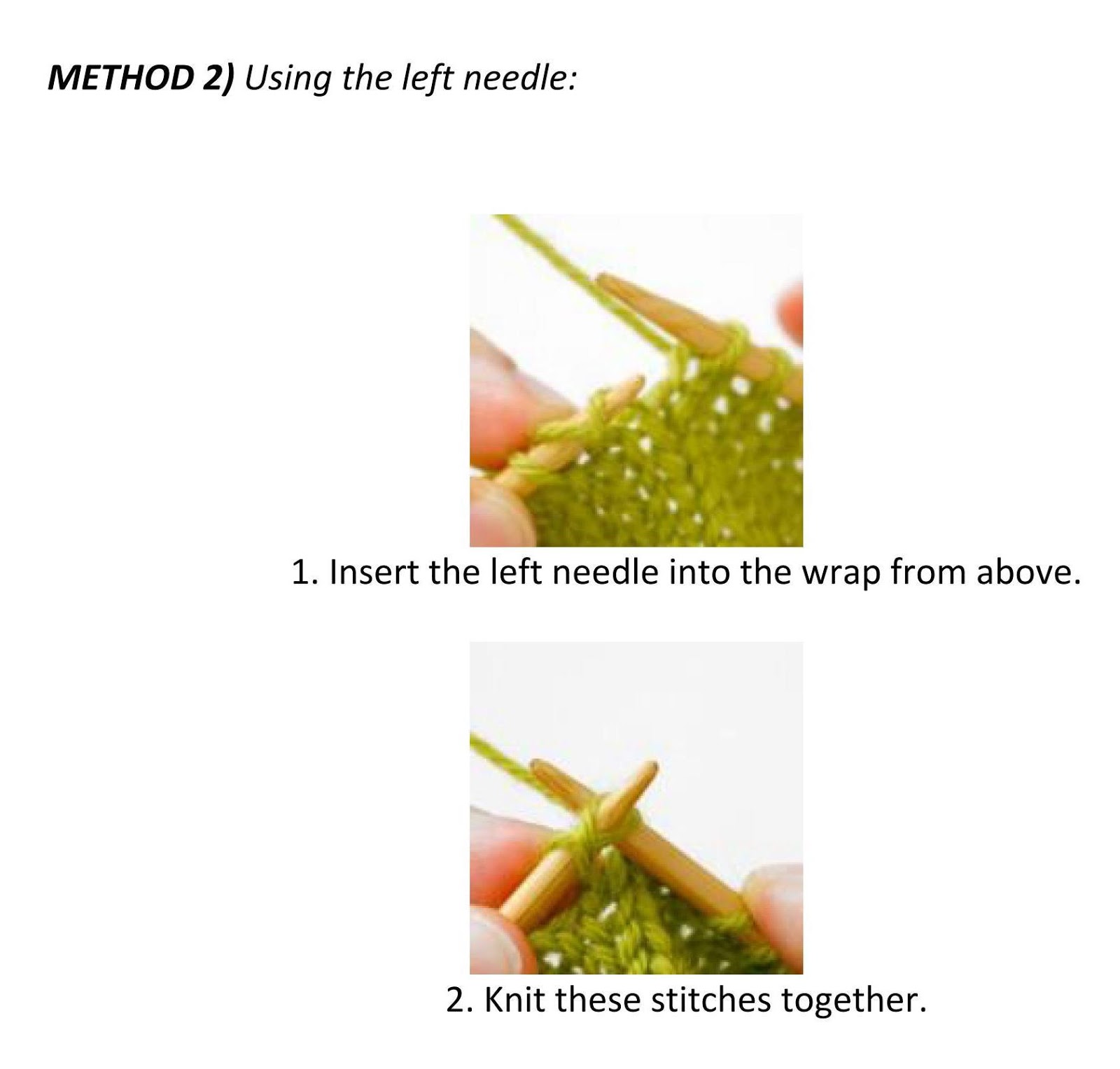 METHOD 2) Using the left needle:

1. Insert the left needle into the wrap from above.

2. Knit these stitches together.