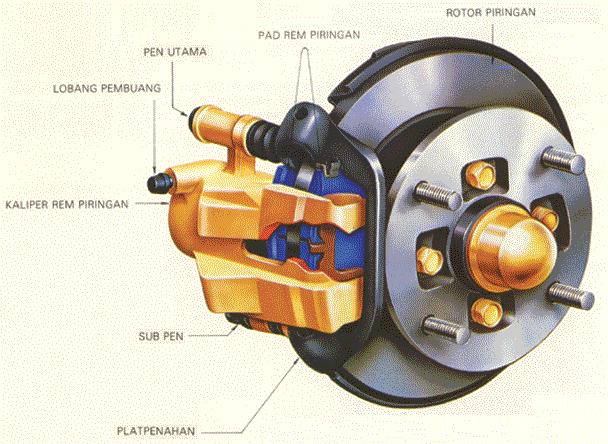 ROTOR PIRINGAN

PAD REM PIRINGAN

PEN UTAMA

LOBANG PEMBUANG

KALIPER REM PIRINGAN

SUB PEN

PLATPENAHAN