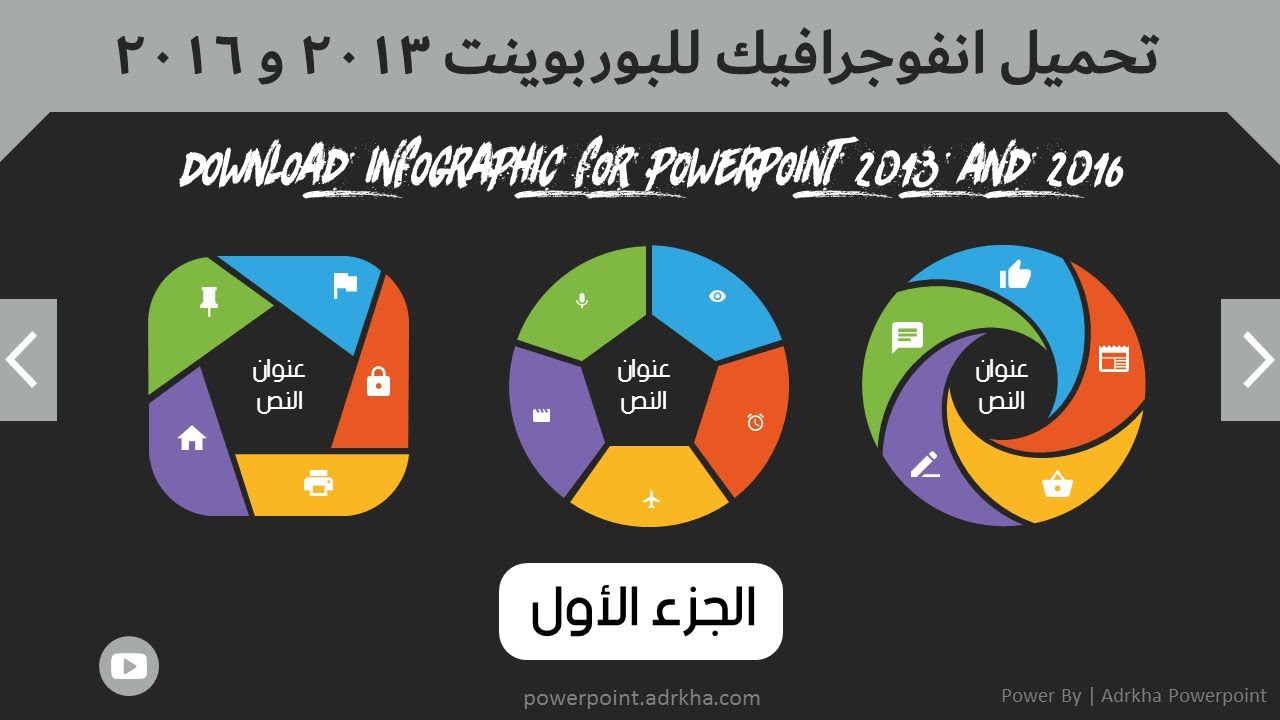 تحميل انفوجرافيك للبوربوينت ٢٠١٣ و ٢٠١٦

DOWNLOAD INFOGRAPHIC FOR POWERPOINT 2013 AND 2016

عنوان النص

عنوان النص

عنوان النص

الجزء الأول

powerpoint.adrkha.com

Power By | Adrkha Powerpoint