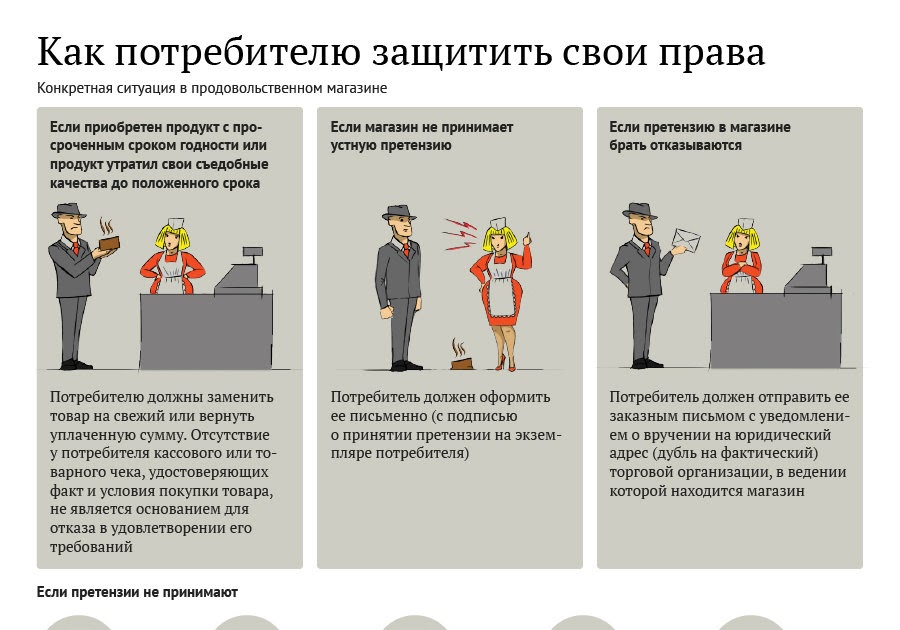 Как потребителю защитить свои права

Конкретная ситуация в продовольственном магазине

Если приобретен продукт с просроченным сроком годности или продукт утратил свои съедобные качества до положенного срока

Потребителю должны заменить товар на свежий или вернуть уплаченную сумму. Отсутствие у потребителя кассового или товарного чека, удостоверяющих факт и условия покупки товара, не является основанием для отказа в удовлетворении его требований

Если магазин не принимает устную претензию

Потребитель должен оформить ее письменно (с подписью о принятии претензии на экземпляре потребителя)

Если претензию в магазине брать отказываются

Потребитель должен отправить ее заказным письмом с уведомлением о вручении на юридический адрес (дубль на фактический) торговой организации, в ведении которой находится магазин

Если претензии не принимают