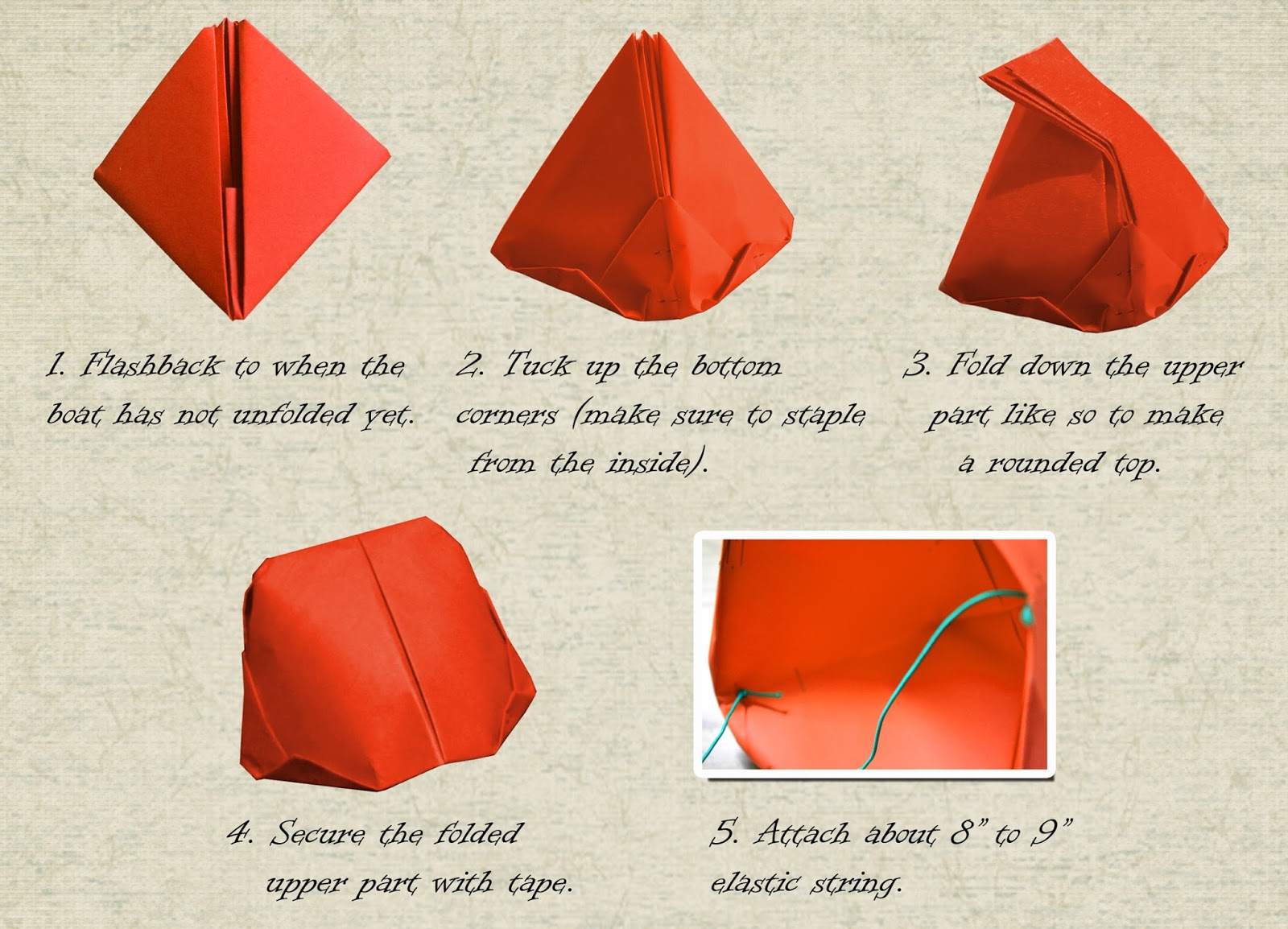 1. Flashback to when the boat has not unfolded yet.

2. Tuck up the bottom corners (make sure to staple from the inside).

3. Fold down the upper part like so to make a rounded top.

4. Secure the folded upper part with tape.

5. Attach about 8" to 9" elastic string.