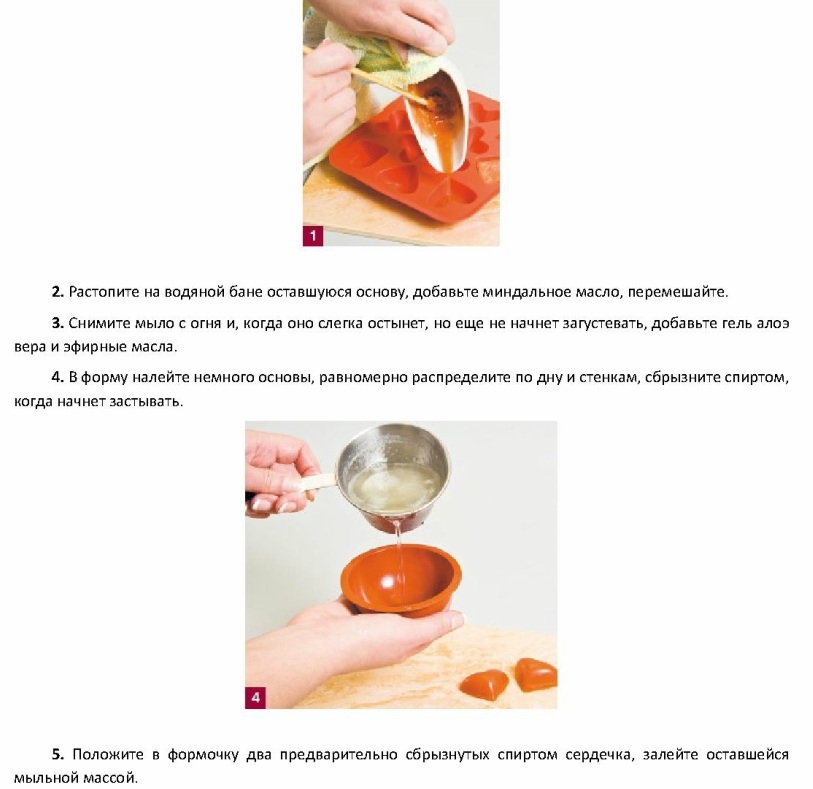 1

**2.** Растопите на водяной бане оставшуюся основу, добавьте миндальное масло, перемешайте.

**3.** Снимите мыло с огня и, когда оно слегка остынет, но еще не начнет загустевать, добавьте гель алоэ вера и эфирные масла.

**4.** В форму налейте немного основы, равномерно распределите по дну и стенкам, сбрызните спиртом, когда начнет застывать.

4

**5.** Положите в формочку два предварительно сбрызнутых спиртом сердечка, залейте оставшейся мыльной массой.