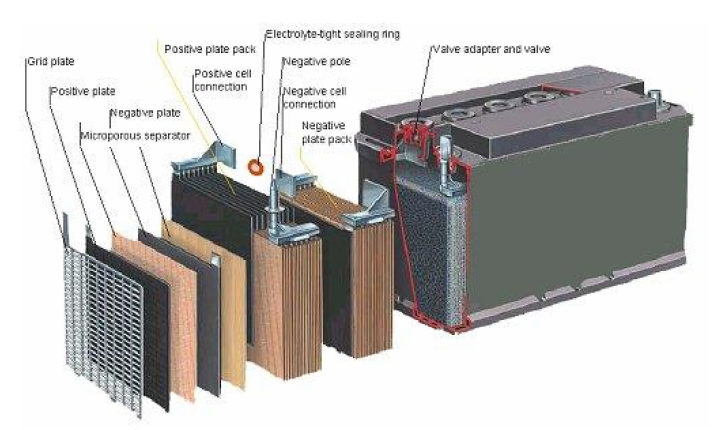 Grid plate
Positive plate
Negative plate
Microporous separator
Positive plate pack
Positive cell connection
Electrolyte-tight sealing ring
Negative pole
Negative cell connection
Negative plate pack
Valve adapter and valve