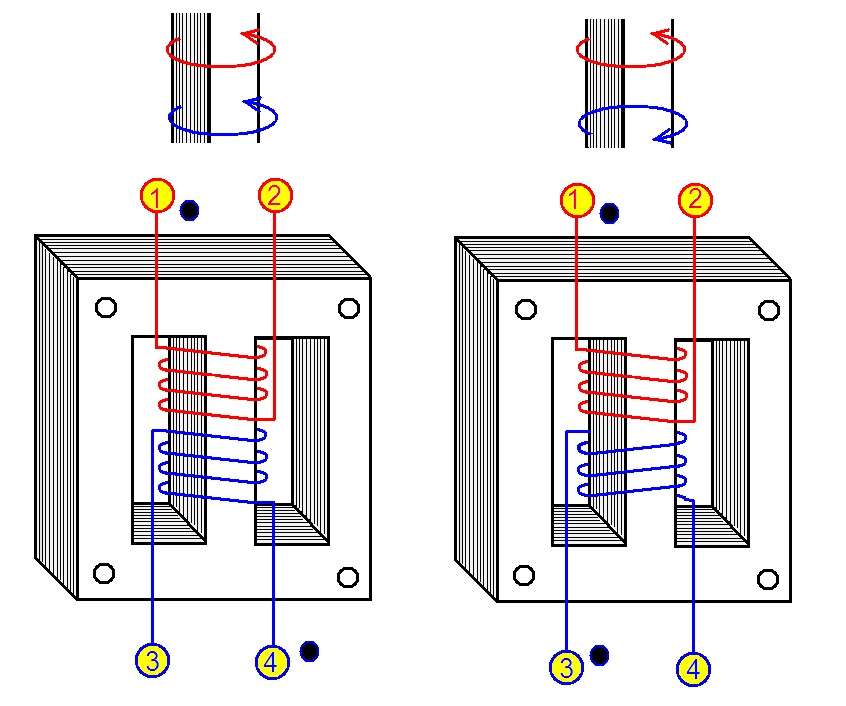 1
2
3
4
1
2
3
4