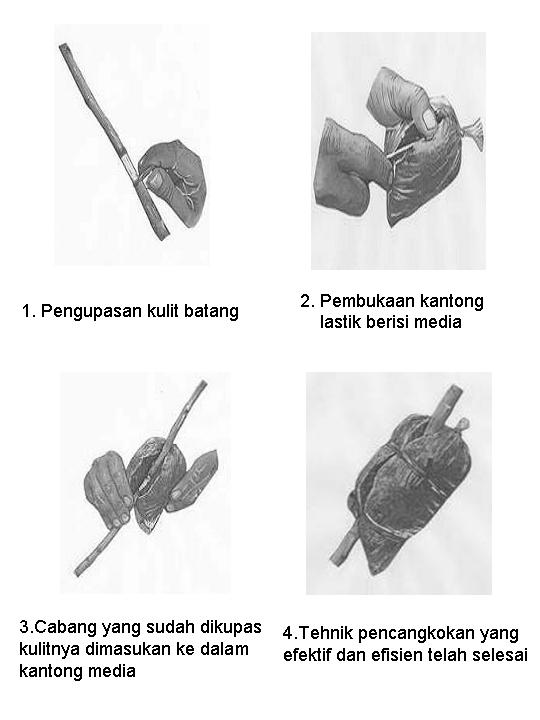 1. Pengupasan kulit batang

2. Pembukaan kantong lastik berisi media

3.Cabang yang sudah dikupas kulitnya dimasukan ke dalam kantong media

4.Tehnik pencangkokan yang efektif dan efisien telah selesai