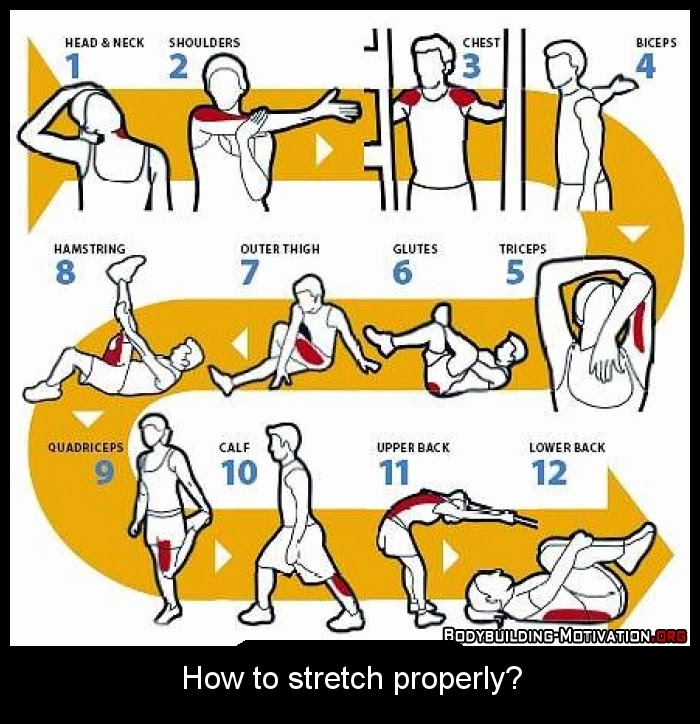 HEAD & NECK
1

SHOULDERS
2

CHEST
3

BICEPS
4

HAMSTRING
8

OUTER THIGH
7

GLUTES
6

TRICEPS
5

QUADRICEPS
9

CALF
10

UPPER BACK
11

LOWER BACK
12

BODYBUILDING-MOTIVATION.ORG

How to stretch properly?