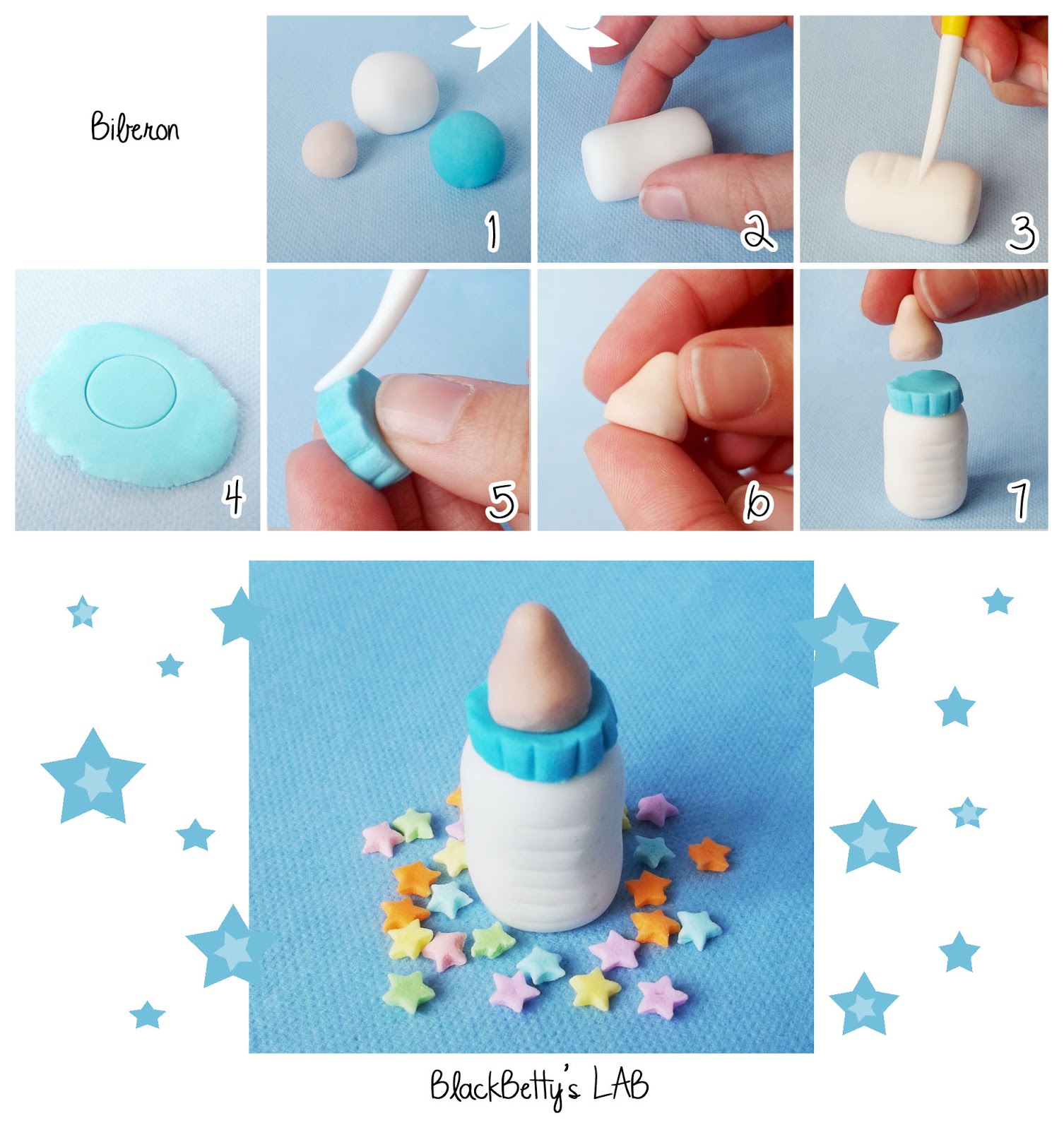 Biberon

1

2

3

4

5

6

7

BlackBetty's LAB