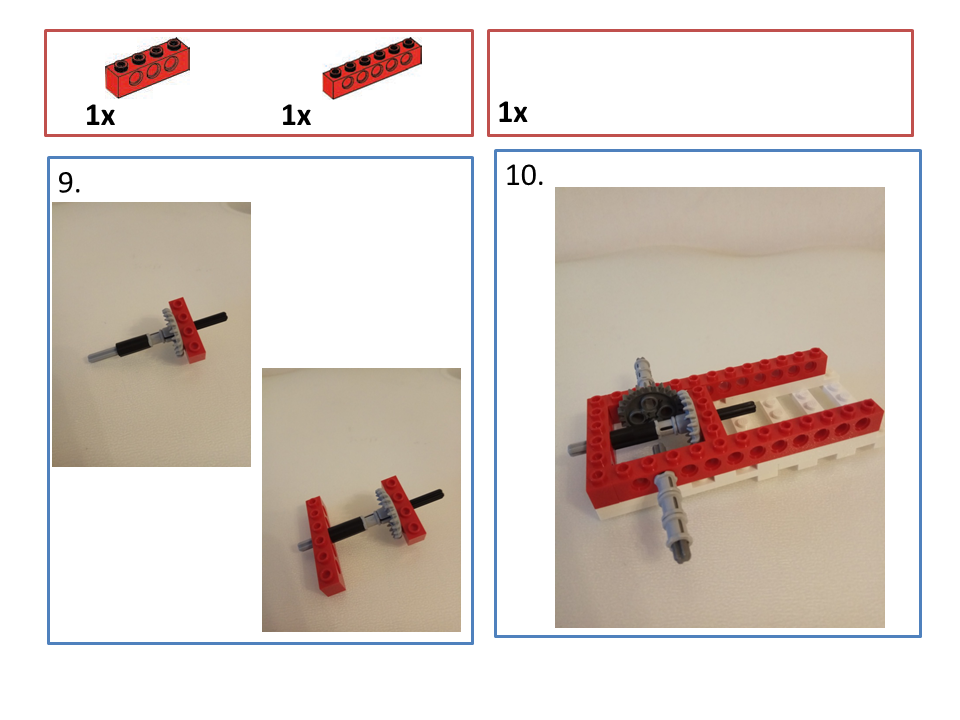 1x

1x

1x

9.

10.