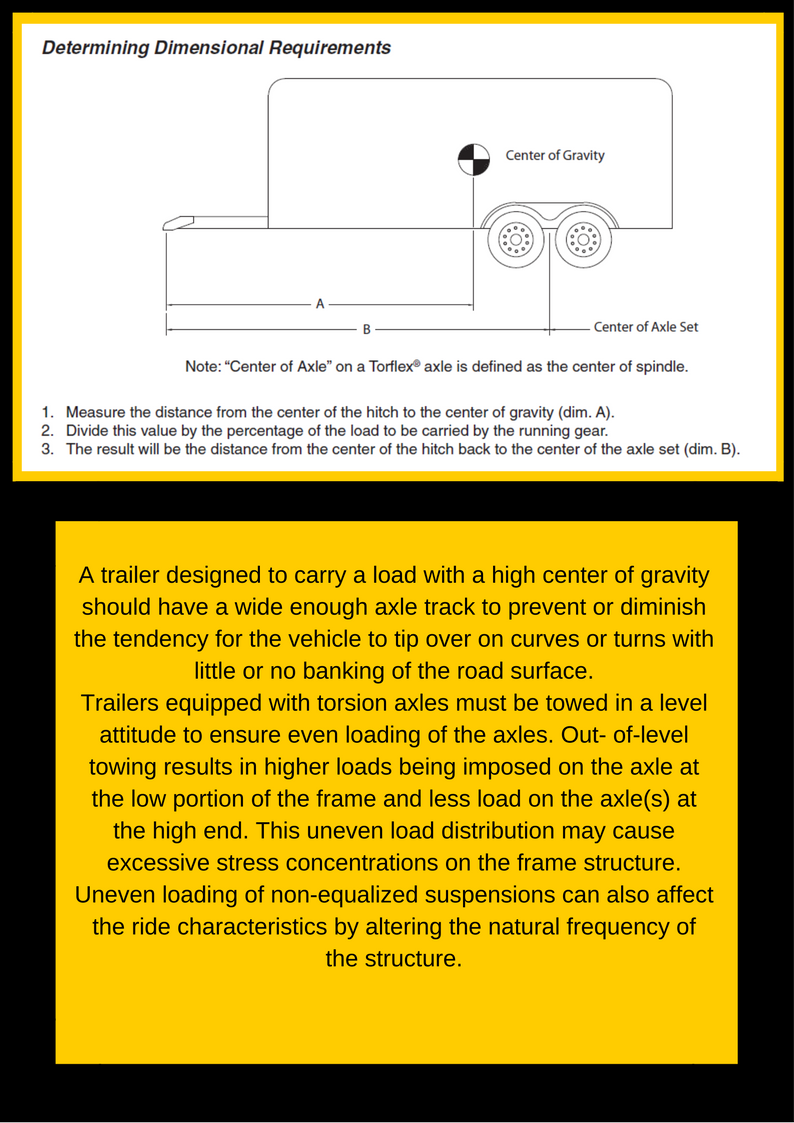 Determining Dimensional Requirements

Center of Gravity

A

B

Center of Axle Set

Note: "Center of Axle" on a Torflex® axle is defined as the center of spindle.

1. Measure the distance from the center of the hitch to the center of gravity (dim. A).
2. Divide this value by the percentage of the load to be carried by the running gear.
3. The result will be the distance from the center of the hitch back to the center of the axle set (dim. B).

A trailer designed to carry a load with a high center of gravity should have a wide enough axle track to prevent or diminish the tendency for the vehicle to tip over on curves or turns with little or no banking of the road surface.
Trailers equipped with torsion axles must be towed in a level attitude to ensure even loading of the axles. Out- of-level towing results in higher loads being imposed on the axle at the low portion of the frame and less load on the axle(s) at the high end. This uneven load distribution may cause excessive stress concentrations on the frame structure. Uneven loading of non-equalized suspensions can also affect the ride characteristics by altering the natural frequency of the structure.