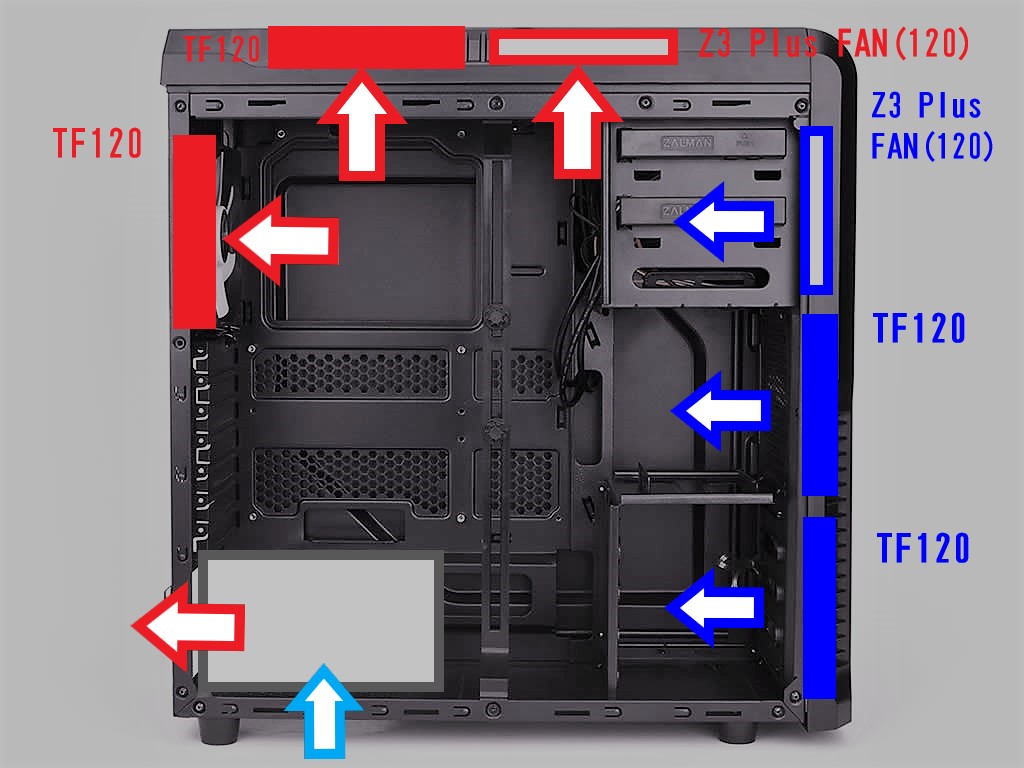 TF120

Z3 Plus FAN(120)

TF120

Z3 Plus FAN(120)

ZALMAN

ZALMAN

TF120

TF120