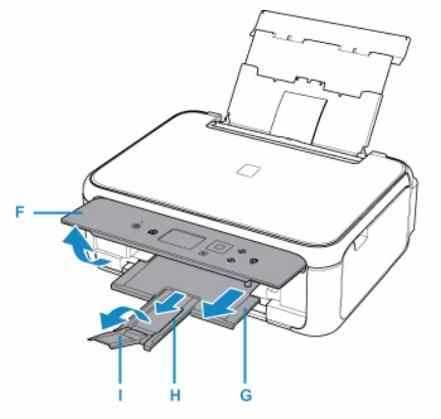 F
I
H
G