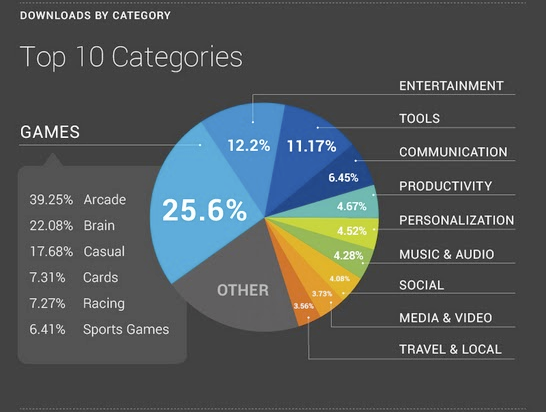 DOWNLOADS BY CATEGORY

Top 10 Categories

GAMES

39.25% Arcade
22.08% Brain
17.68% Casual
7.31% Cards
7.27% Racing
6.41% Sports Games

25.6%
12.2%
11.17%
6.45%
4.67%
4.52%
4.28%
4.08%
3.73%
3.56%
OTHER

ENTERTAINMENT
TOOLS
COMMUNICATION
PRODUCTIVITY
PERSONALIZATION
MUSIC & AUDIO
SOCIAL
MEDIA & VIDEO
TRAVEL & LOCAL