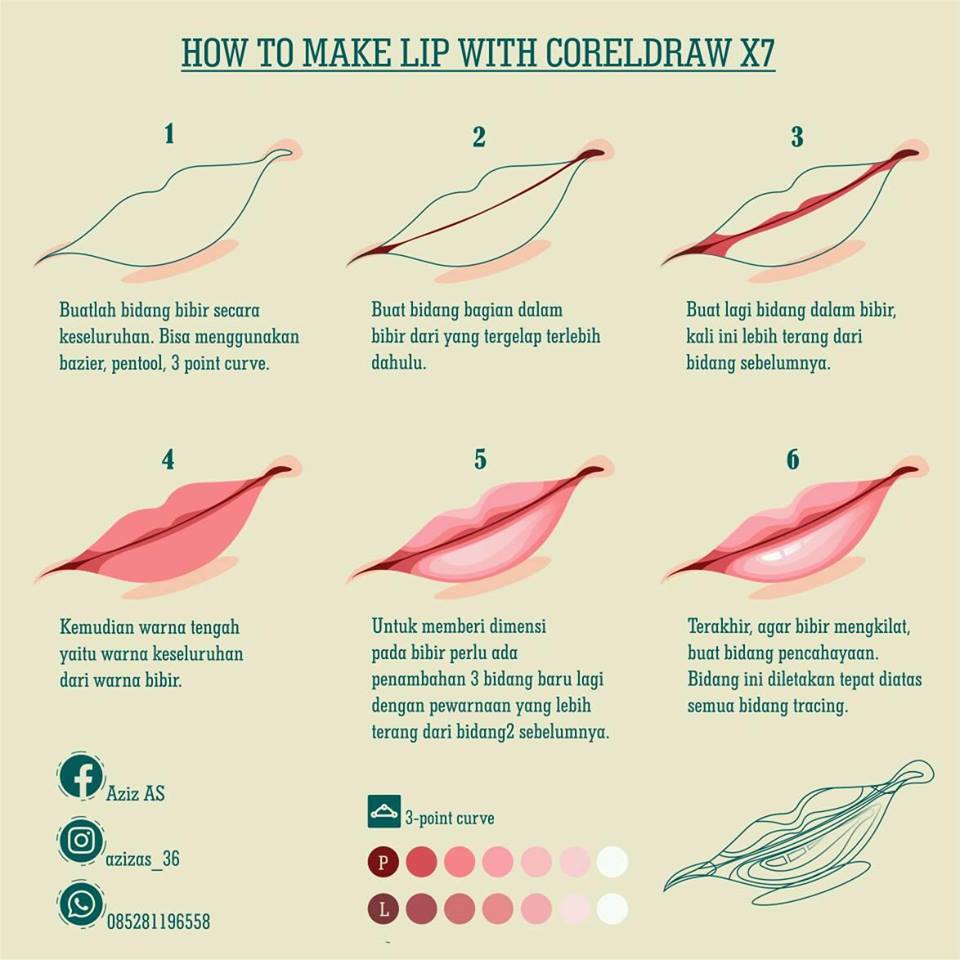 HOW TO MAKE LIP WITH CORELDRAW X7

1

Buatlah bidang bibir secara keseluruhan. Bisa menggunakan bazier, pentool, 3 point curve.

2

Buat bidang bagian dalam bibir dari yang tergelap terlebih dahulu.

3

Buat lagi bidang dalam bibir, kali ini lebih terang dari bidang sebelumnya.

4

Kemudian warna tengah yaitu warna keseluruhan dari warna bibir.

5

Untuk memberi dimensi pada bibir perlu ada penambahan 3 bidang baru lagi dengan pewarnaan yang lebih terang dari bidang2 sebelumnya.

6

Terakhir, agar bibir mengkilat, buat bidang pencahayaan. Bidang ini diletakan tepat diatas semua bidang tracing.

Aziz AS

azizas_36

085281196558

3-point curve

P

L