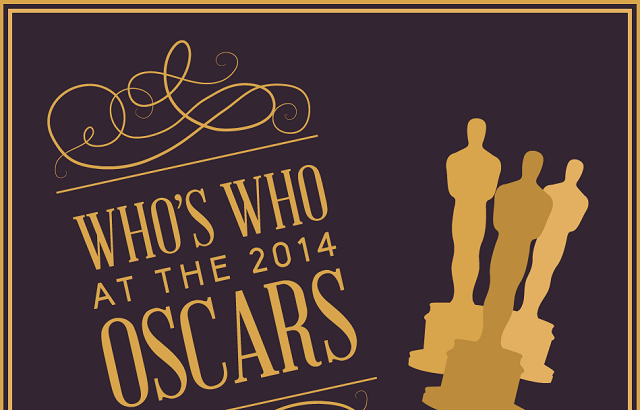 WHO'S WHO
AT THE 2014
OSCARS