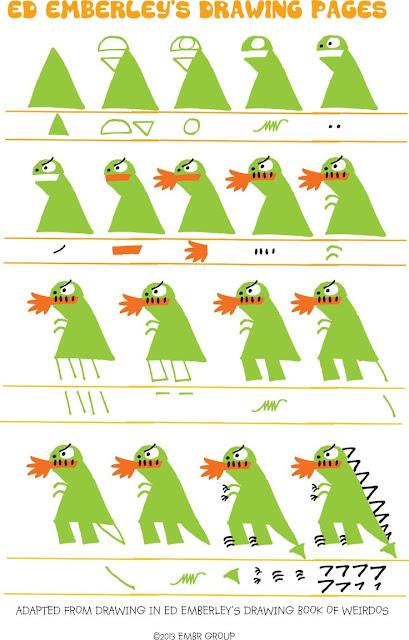 ED EMBERLEY'S DRAWING PAGES

ADAPTED FROM DRAWING IN ED EMBERLEY'S DRAWING BOOK OF WEIRDOS

©2013 EMBR GROUP