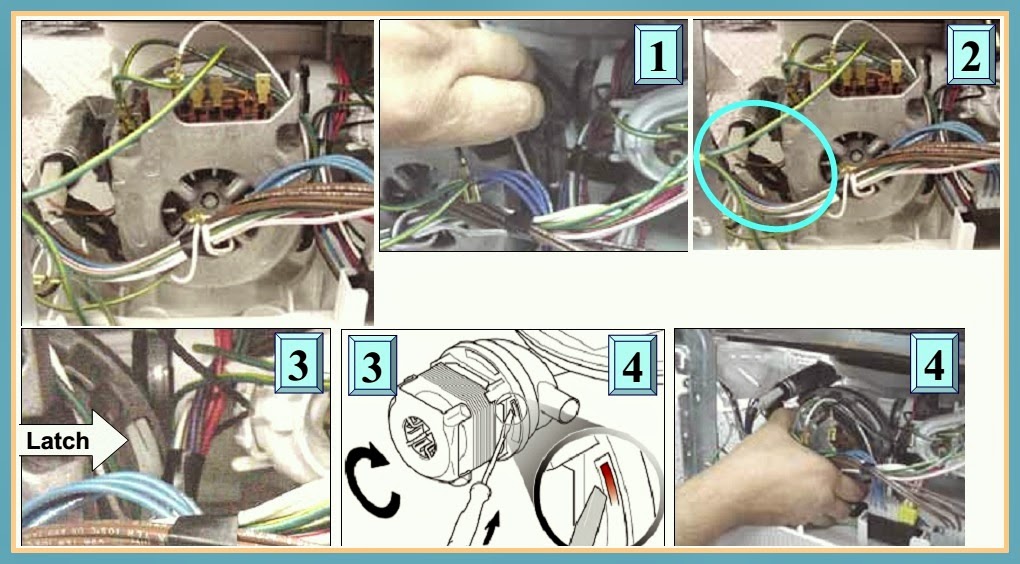 1

2

3

Latch

3

4

4