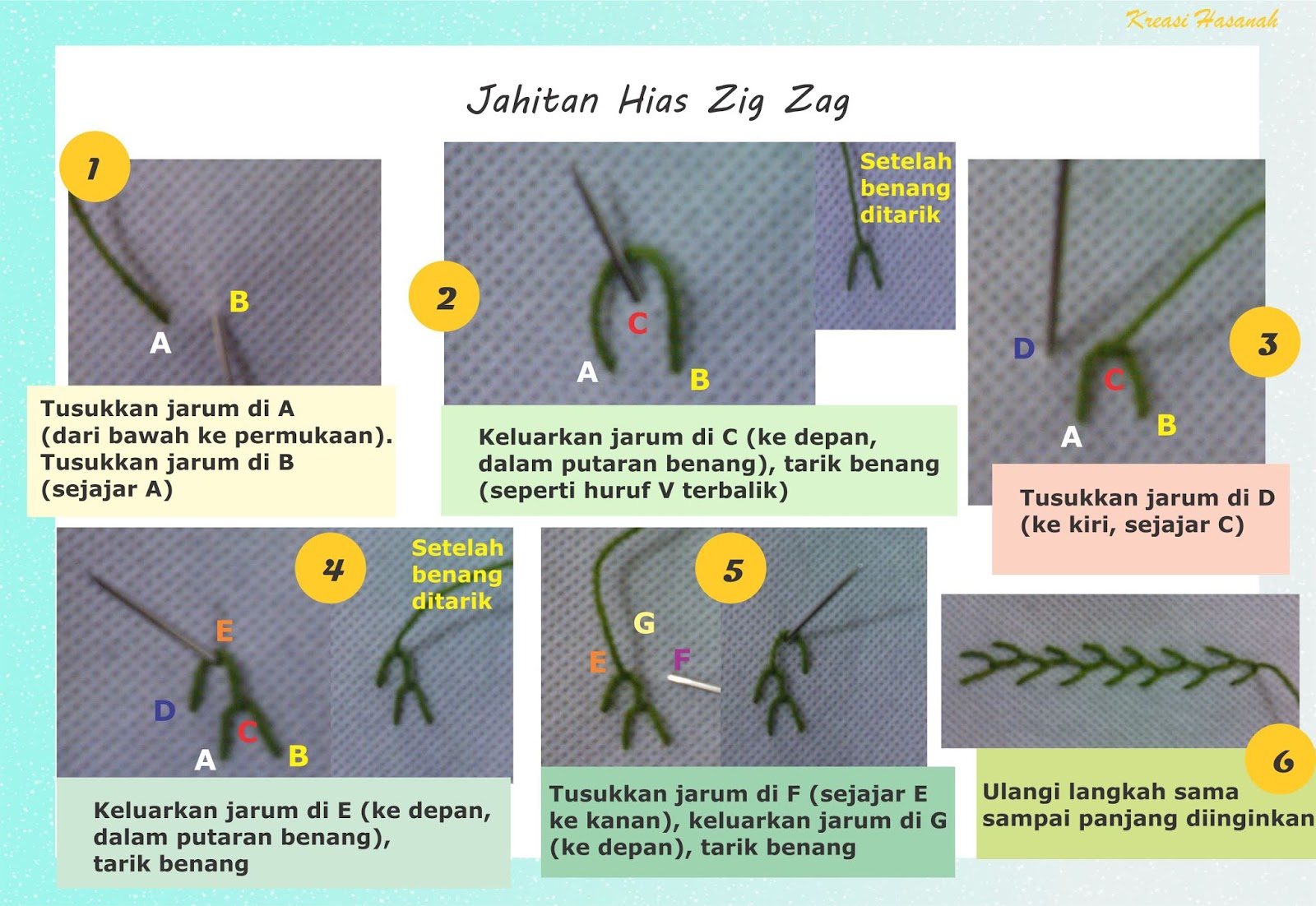 Kreasi Hasanah

Jahitan Hias Zig Zag

1

B

A

Tusukkan jarum di A (dari bawah ke permukaan). Tusukkan jarum di B (sejajar A)

2

C

A

B

Setelah benang ditarik

Keluarkan jarum di C (ke depan, dalam putaran benang), tarik benang (seperti huruf V terbalik)

3

D

C

A

B

Tusukkan jarum di D (ke kiri, sejajar C)

4

E

D

C

A

B

Setelah benang ditarik

Keluarkan jarum di E (ke depan, dalam putaran benang), tarik benang

5

G

E

F

Tusukkan jarum di F (sejajar E ke kanan), keluarkan jarum di G (ke depan), tarik benang

6

Ulangi langkah sama sampai panjang diinginkan