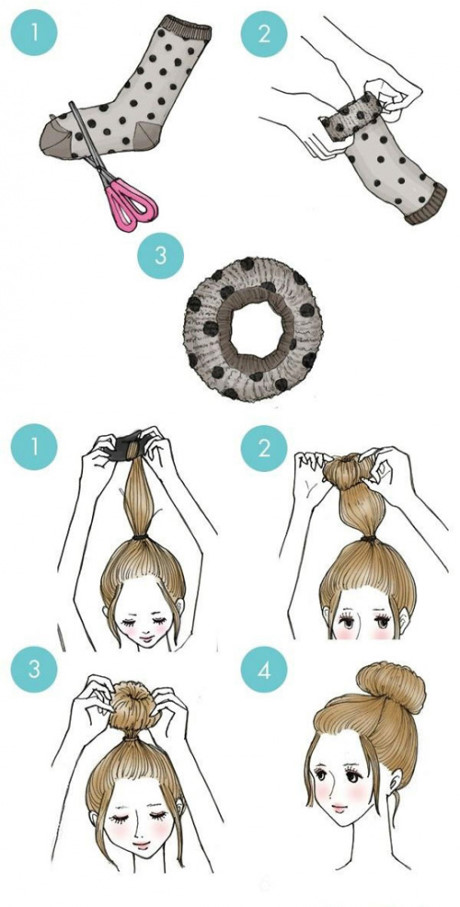 1

2

3

1

2

3

4