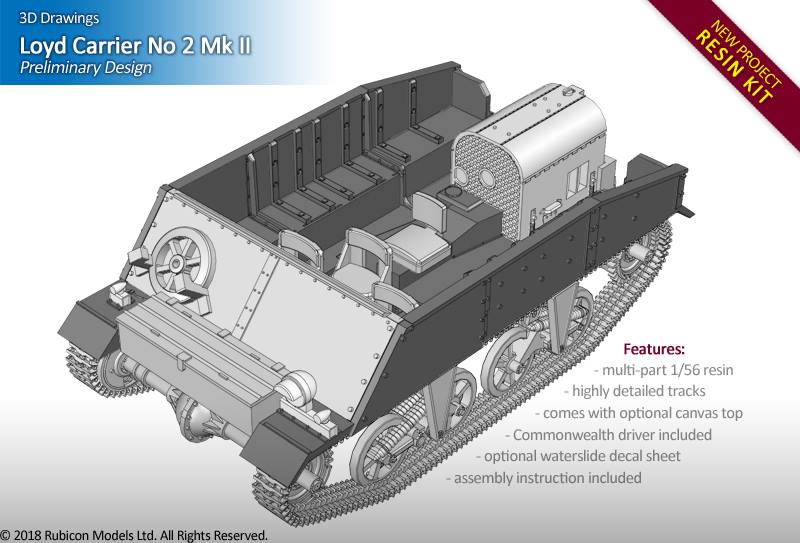 3D Drawings
Loyd Carrier No 2 Mk II
Preliminary Design

NEW PROJECT
RESIN KIT

Features:
- multi-part 1/56 resin
- highly detailed tracks
- comes with optional canvas top
- Commonwealth driver included
- optional waterslide decal sheet
- assembly instruction included

© 2018 Rubicon Models Ltd. All Rights Reserved.