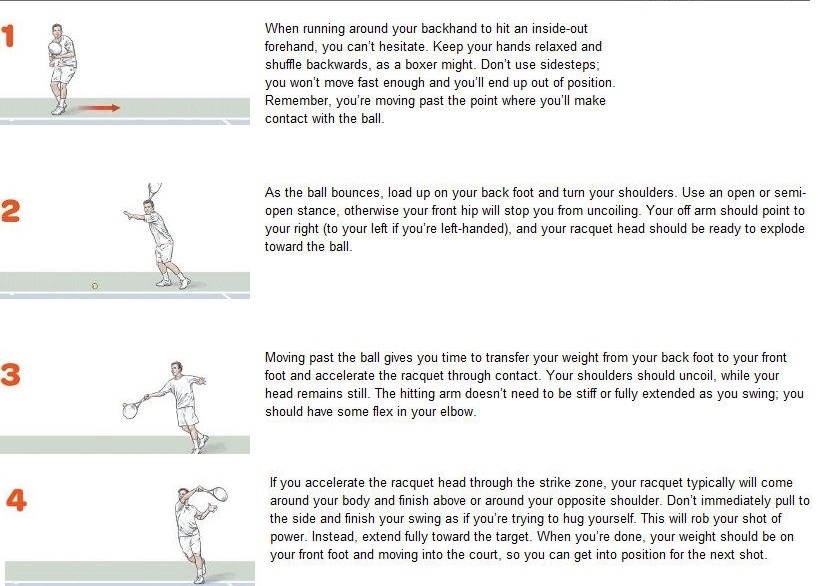 1

When running around your backhand to hit an inside-out forehand, you can't hesitate. Keep your hands relaxed and shuffle backwards, as a boxer might. Don't use sidesteps; you won't move fast enough and you'll end up out of position. Remember, you're moving past the point where you'll make contact with the ball.

2

As the ball bounces, load up on your back foot and turn your shoulders. Use an open or semi-open stance, otherwise your front hip will stop you from uncoiling. Your off arm should point to your right (to your left if you're left-handed), and your racquet head should be ready to explode toward the ball.

3

Moving past the ball gives you time to transfer your weight from your back foot to your front foot and accelerate the racquet through contact. Your shoulders should uncoil, while your head remains still. The hitting arm doesn't need to be stiff or fully extended as you swing; you should have some flex in your elbow.

4

If you accelerate the racquet head through the strike zone, your racquet typically will come around your body and finish above or around your opposite shoulder. Don't immediately pull to the side and finish your swing as if you're trying to hug yourself. This will rob your shot of power. Instead, extend fully toward the target. When you're done, your weight should be on your front foot and moving into the court, so you can get into position for the next shot.