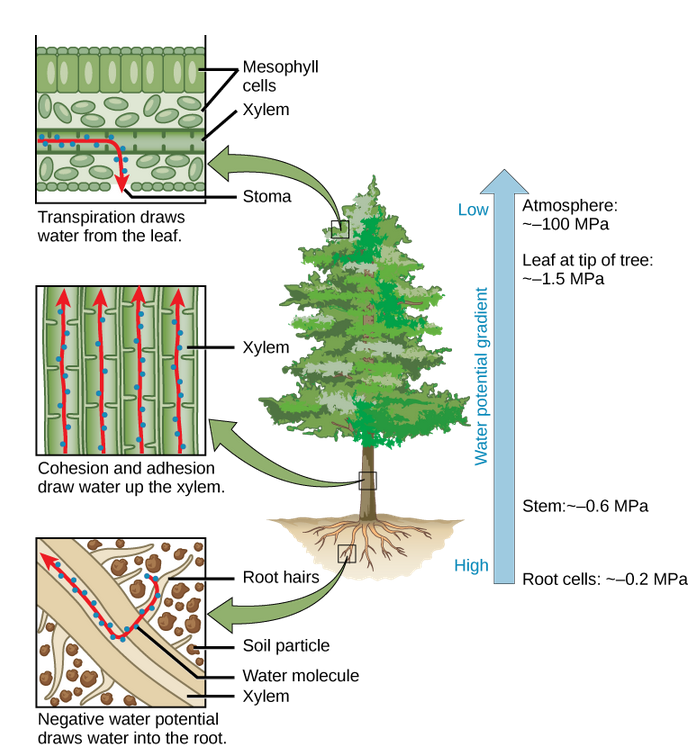 Mesophyll cells

Xylem

Stoma

Transpiration draws water from the leaf.

Xylem

Cohesion and adhesion draw water up the xylem.

Root hairs

Soil particle

Water molecule

Xylem

Negative water potential draws water into the root.

Low

Water potential gradient

High

Atmosphere: ~–100 MPa

Leaf at tip of tree: ~–1.5 MPa

Stem:~–0.6 MPa

Root cells: ~–0.2 MPa