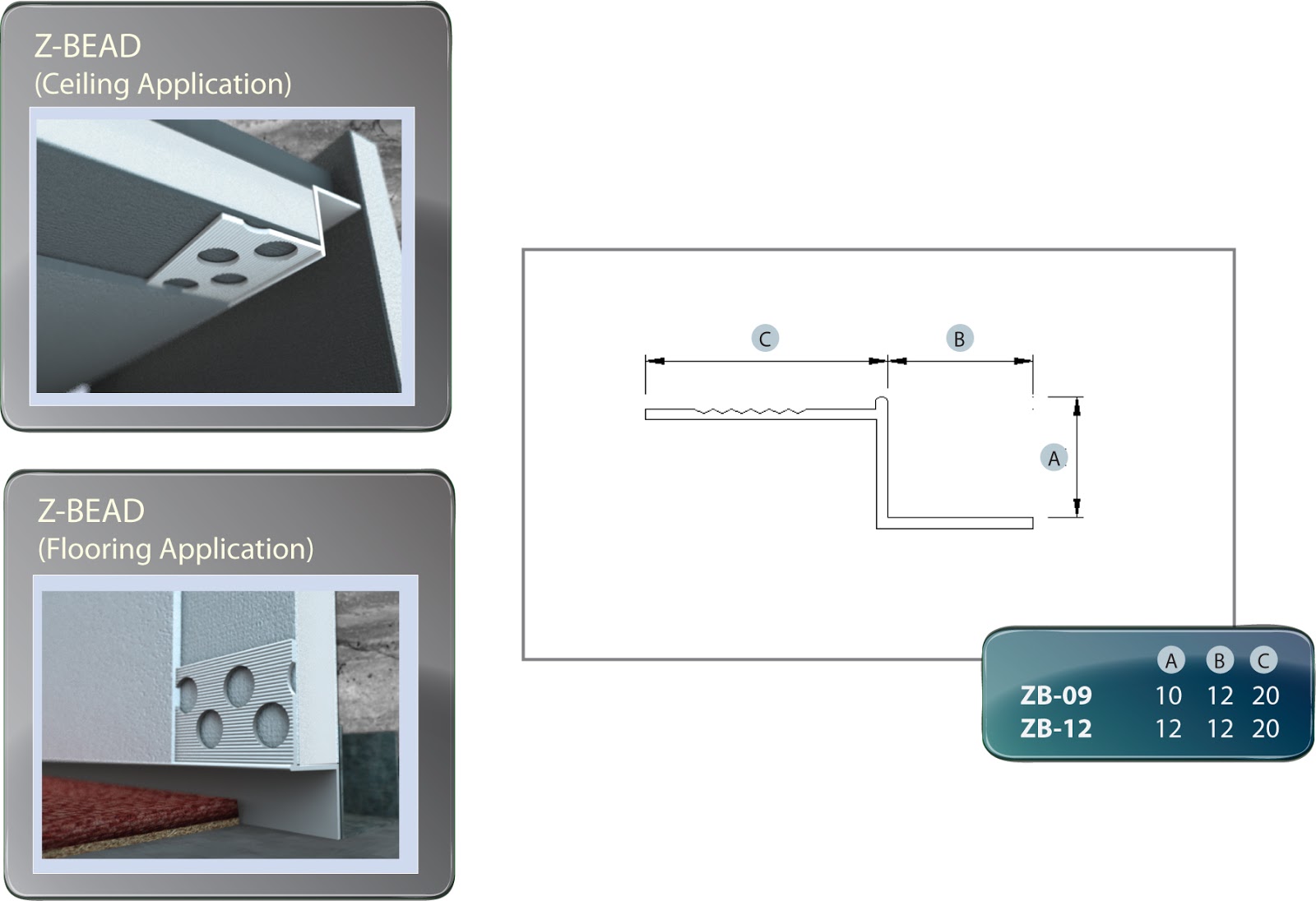 Z-BEAD
(Ceiling Application)

Z-BEAD
(Flooring Application)

C

B

A

|  | A | B | C |
|---|---|---|---|
| ZB-09 | 10 | 12 | 20 |
| ZB-12 | 12 | 12 | 20 |