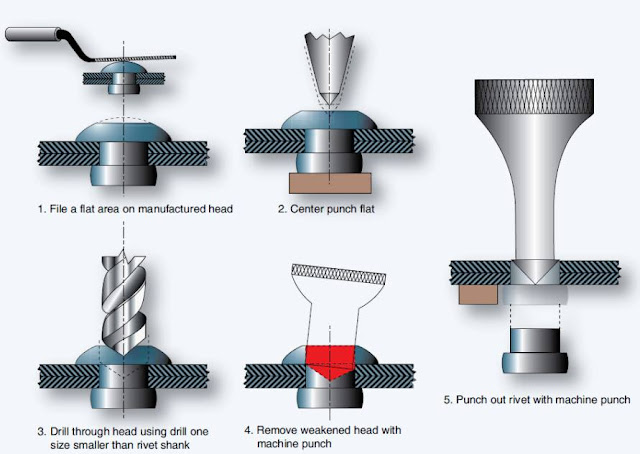 1. File a flat area on manufactured head

2. Center punch flat

3. Drill through head using drill one size smaller than rivet shank

4. Remove weakened head with machine punch

5. Punch out rivet with machine punch