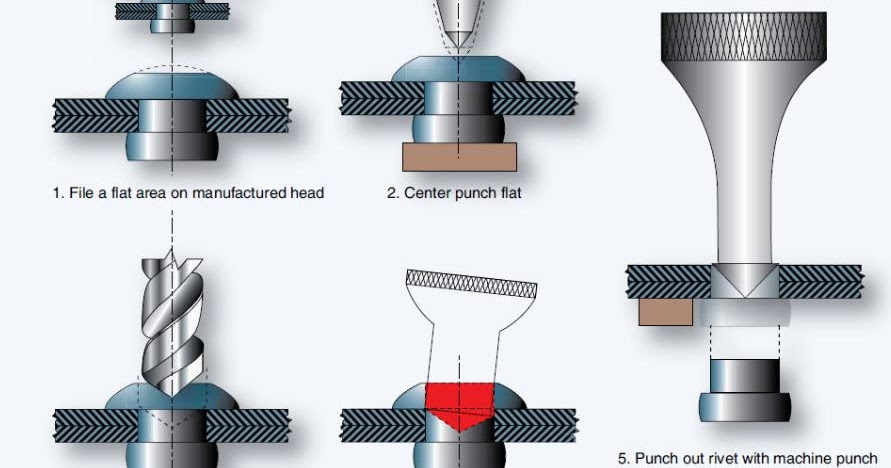 1. File a flat area on manufactured head

2. Center punch flat

5. Punch out rivet with machine punch