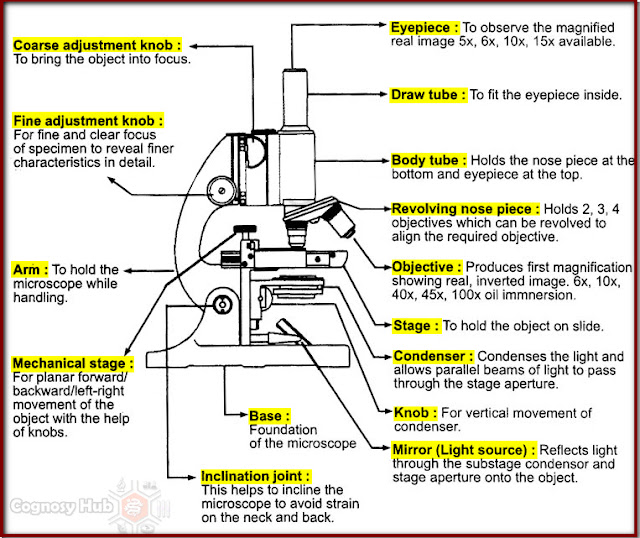 Coarse adjustment knob : To bring the object into focus.

Fine adjustment knob : For fine and clear focus of specimen to reveal finer characteristics in detail.

Arm : To hold the microscope while handling.

Mechanical stage : For planar forward/ backward/left-right movement of the object with the help of knobs.

Base : Foundation of the microscope

Inclination joint : This helps to incline the microscope to avoid strain on the neck and back.

Eyepiece : To observe the magnified real image 5x, 6x, 10x, 15x available.

Draw tube : To fit the eyepiece inside.

Body tube : Holds the nose piece at the bottom and eyepiece at the top.

Revolving nose piece : Holds 2, 3, 4 objectives which can be revolved to align the required objective.

Objective : Produces first magnification showing real, inverted image. 6x, 10x, 40x, 45x, 100x oil immnersion.

Stage : To hold the object on slide.

Condenser : Condenses the light and allows parallel beams of light to pass through the stage aperture.

Knob : For vertical movement of condenser.

Mirror (Light source) : Reflects light through the substage condensor and stage aperture onto the object.

Cognosy Hub